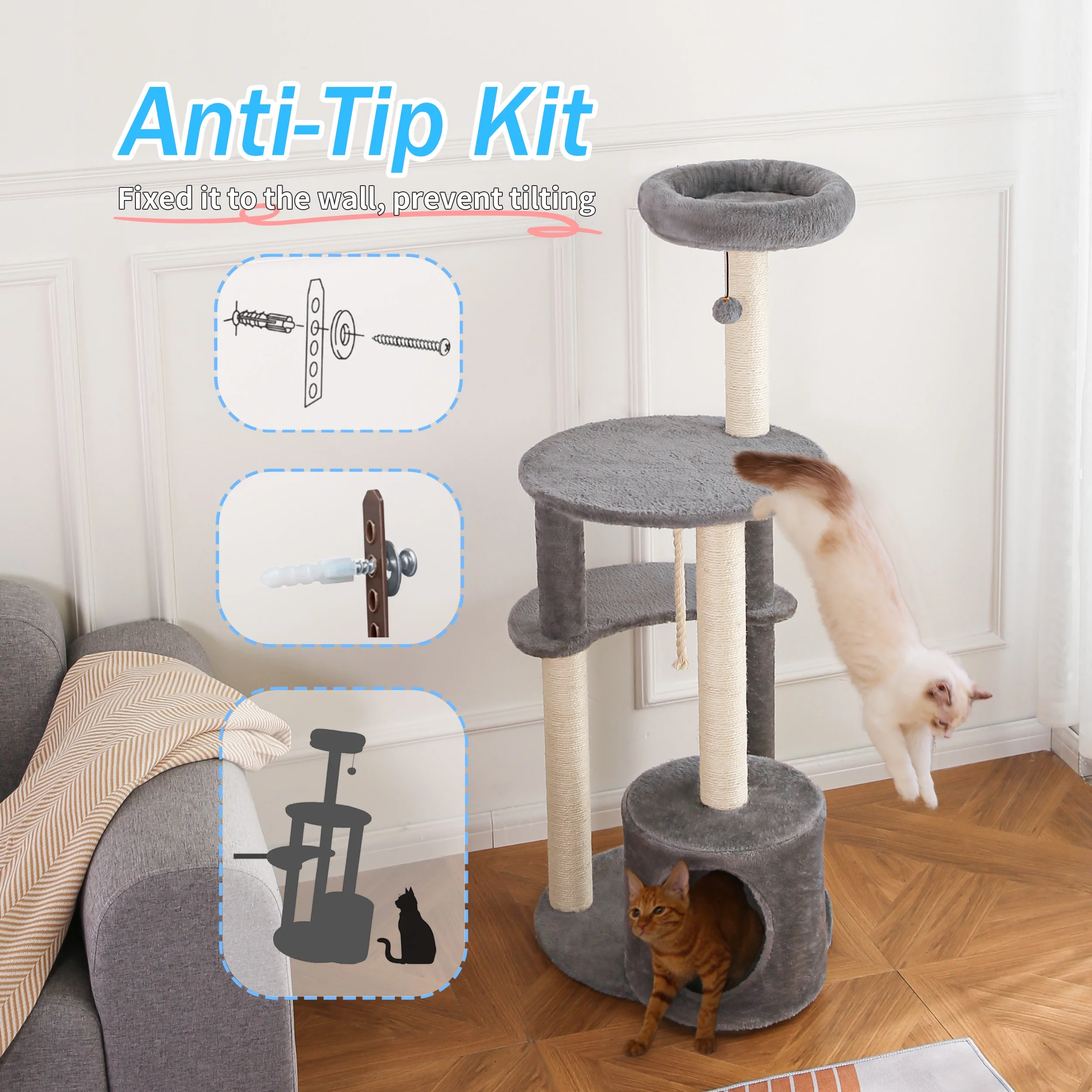 Anti-Tip Kit

Fixed it to the wall, prevent tilting