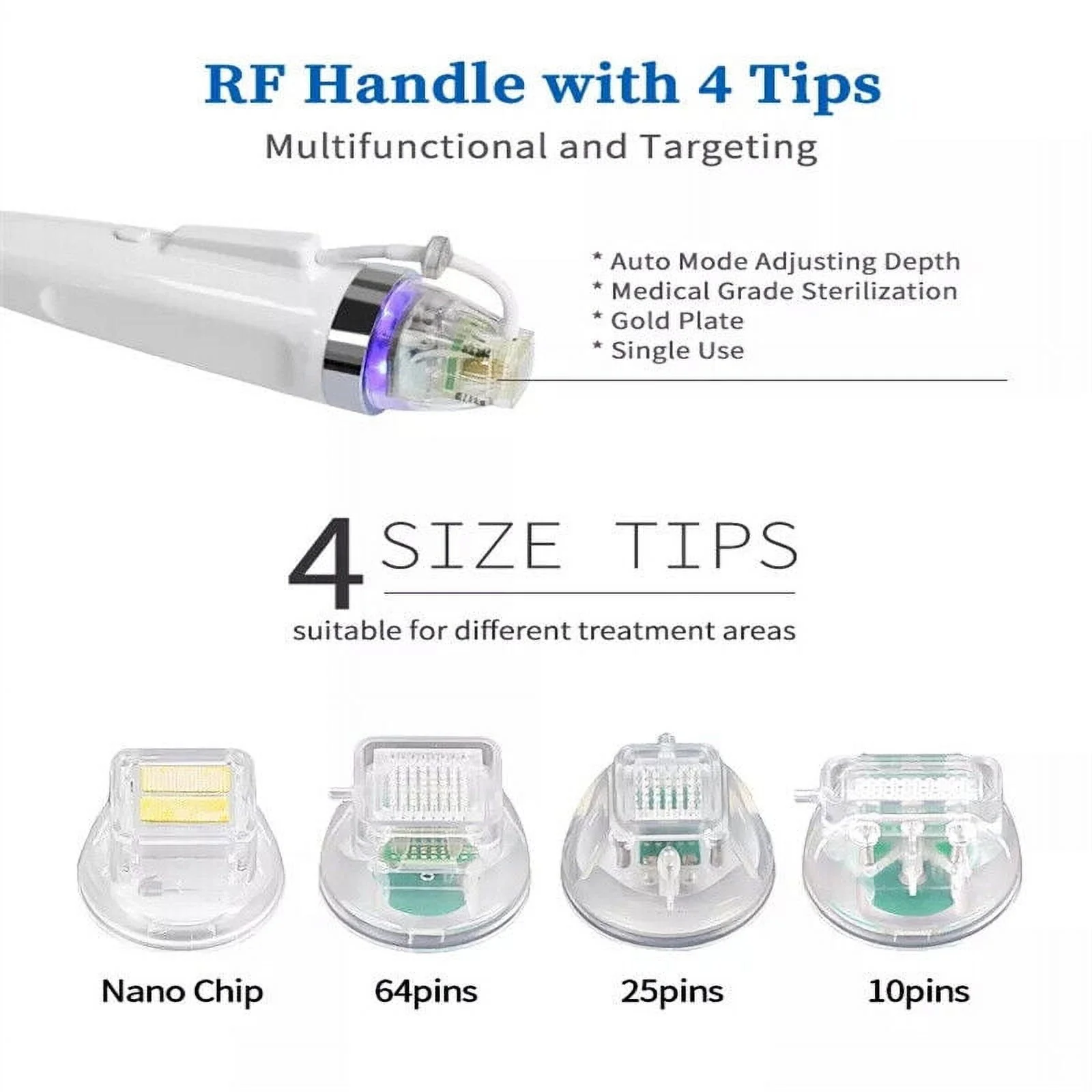 RF Handle with 4 Tips

Multifunctional and Targeting

* Auto Mode Adjusting Depth
* Medical Grade Sterilization
* Gold Plate
* Single Use

4 SIZE TIPS

suitable for different treatment areas

Nano Chip

64pins

25pins

10pins