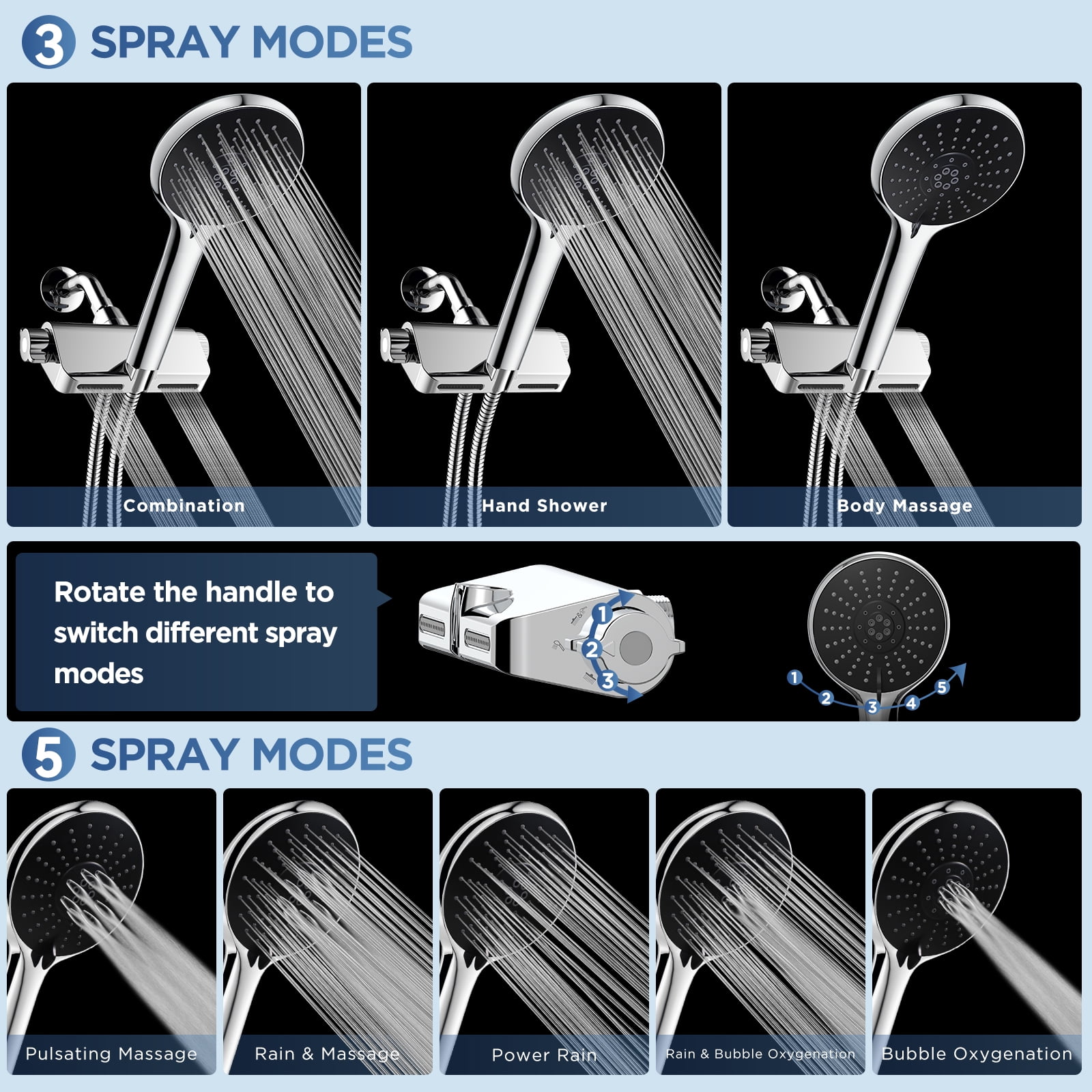 3 SPRAY MODES

Combination

Hand Shower

Body Massage

Rotate the handle to switch different spray modes

1
2
3

1
2
3
4
5

5 SPRAY MODES

Pulsating Massage

Rain & Massage

Power Rain

Rain & Bubble Oxygenation

Bubble Oxygenation