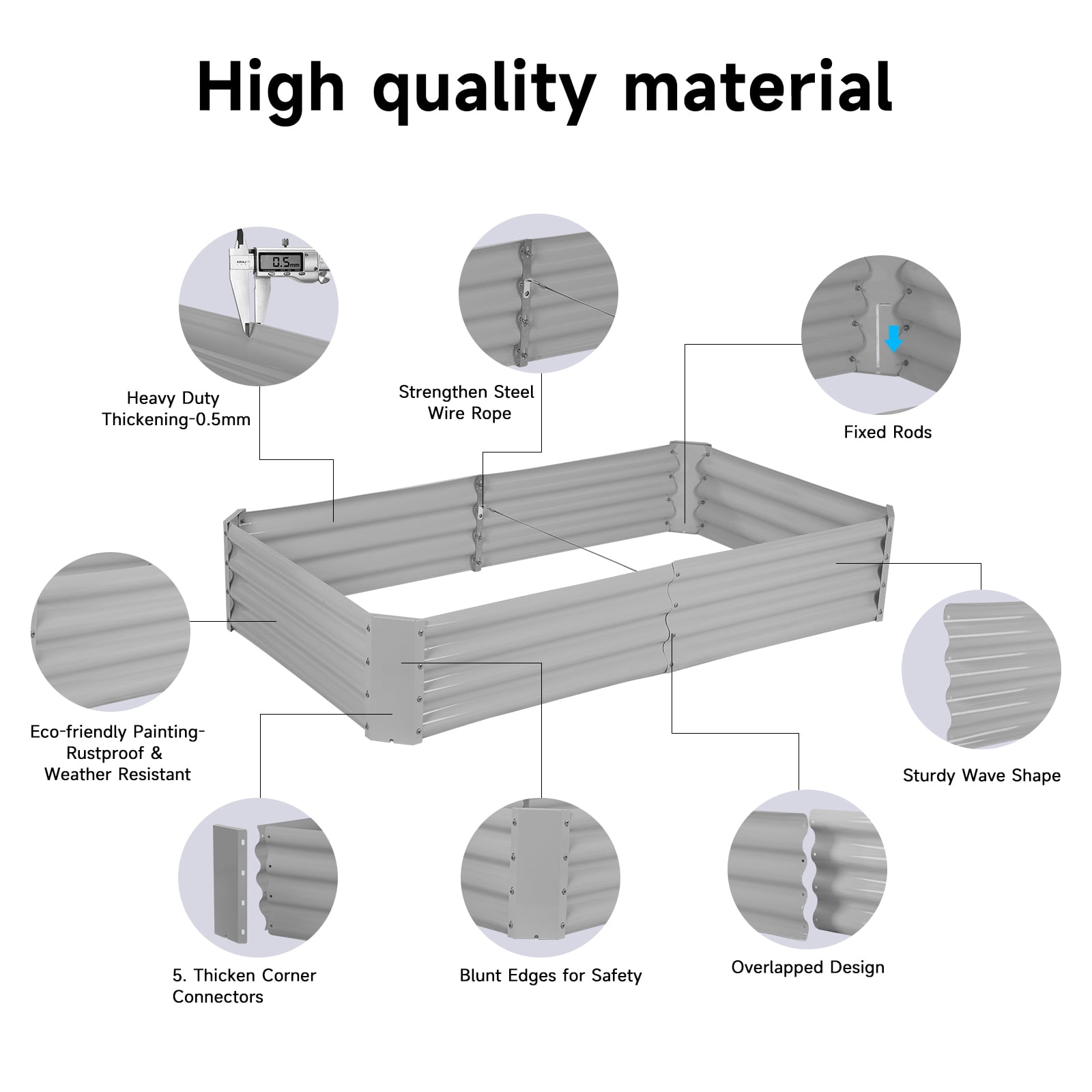 High quality material

0.5mm

Heavy Duty Thickening-0.5mm

Strengthen Steel Wire Rope

Fixed Rods

Eco-friendly Painting-Rustproof & Weather Resistant

Sturdy Wave Shape

5. Thicken Corner Connectors

Blunt Edges for Safety

Overlapped Design