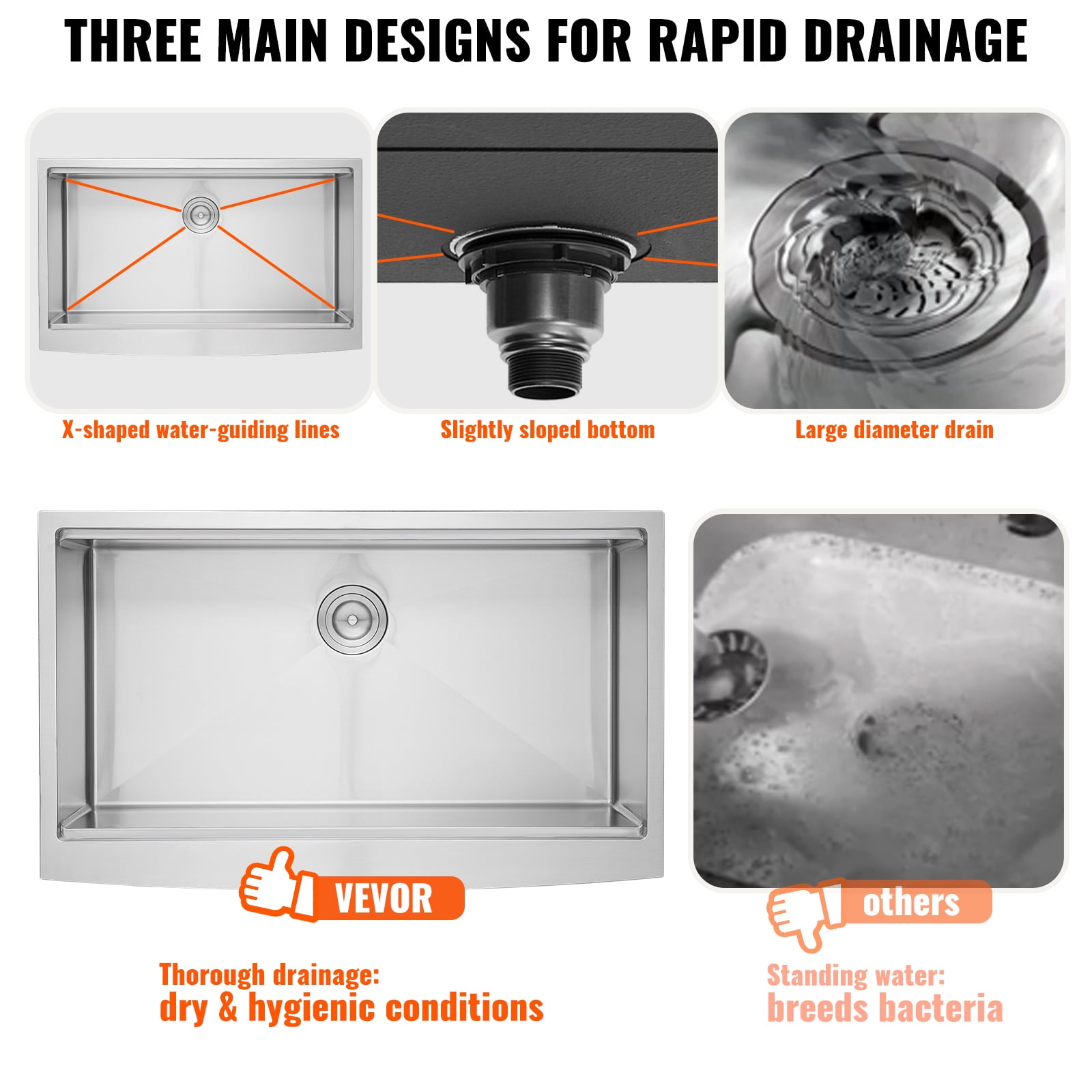 THREE MAIN DESIGNS FOR RAPID DRAINAGE

X-shaped water-guiding lines

Slightly sloped bottom

Large diameter drain

VEVOR

Thorough drainage:
dry & hygienic conditions

others

Standing water:
breeds bacteria