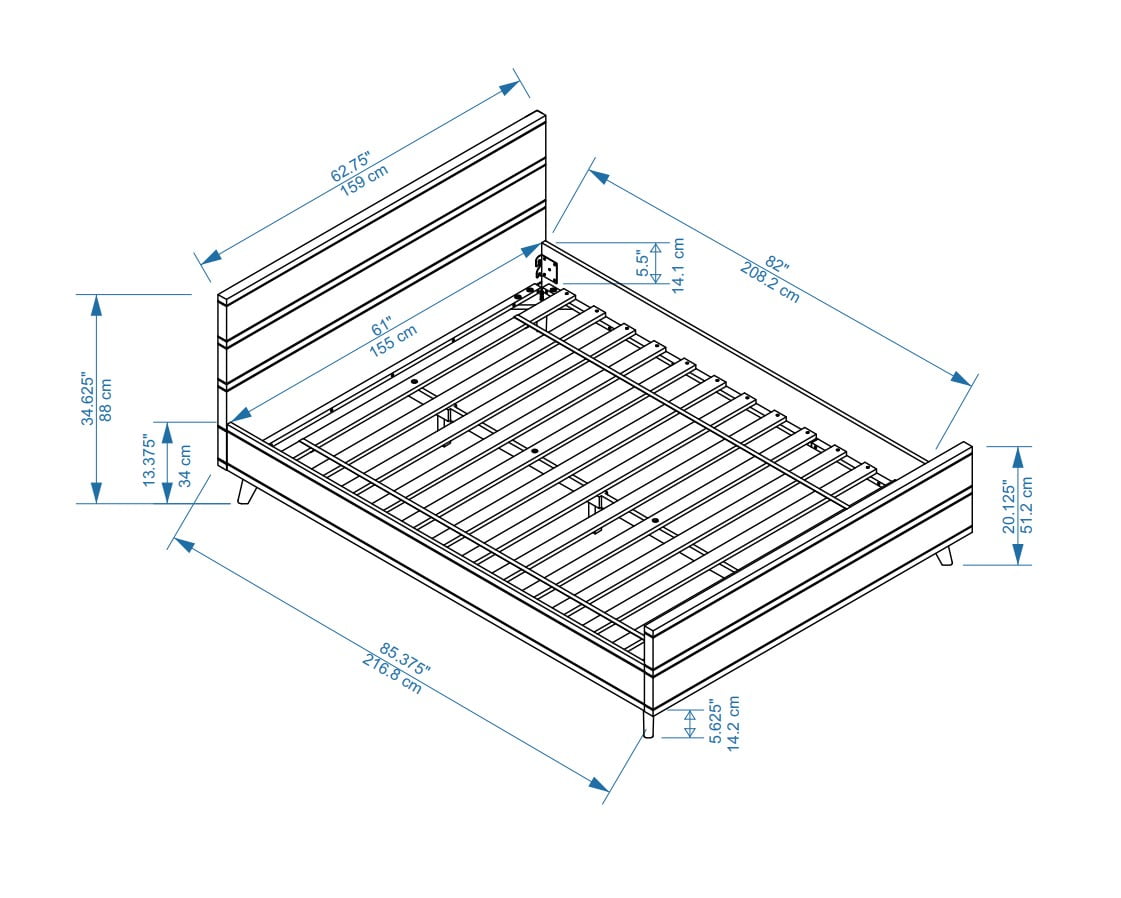 62.75"
159 cm

82"
208.2 cm

5.5"
14.1 cm

61"
155 cm

34.625"
88 cm

13.375"
34 cm

20.125"
51.2 cm

85.375"
216.8 cm

5.625"
14.2 cm