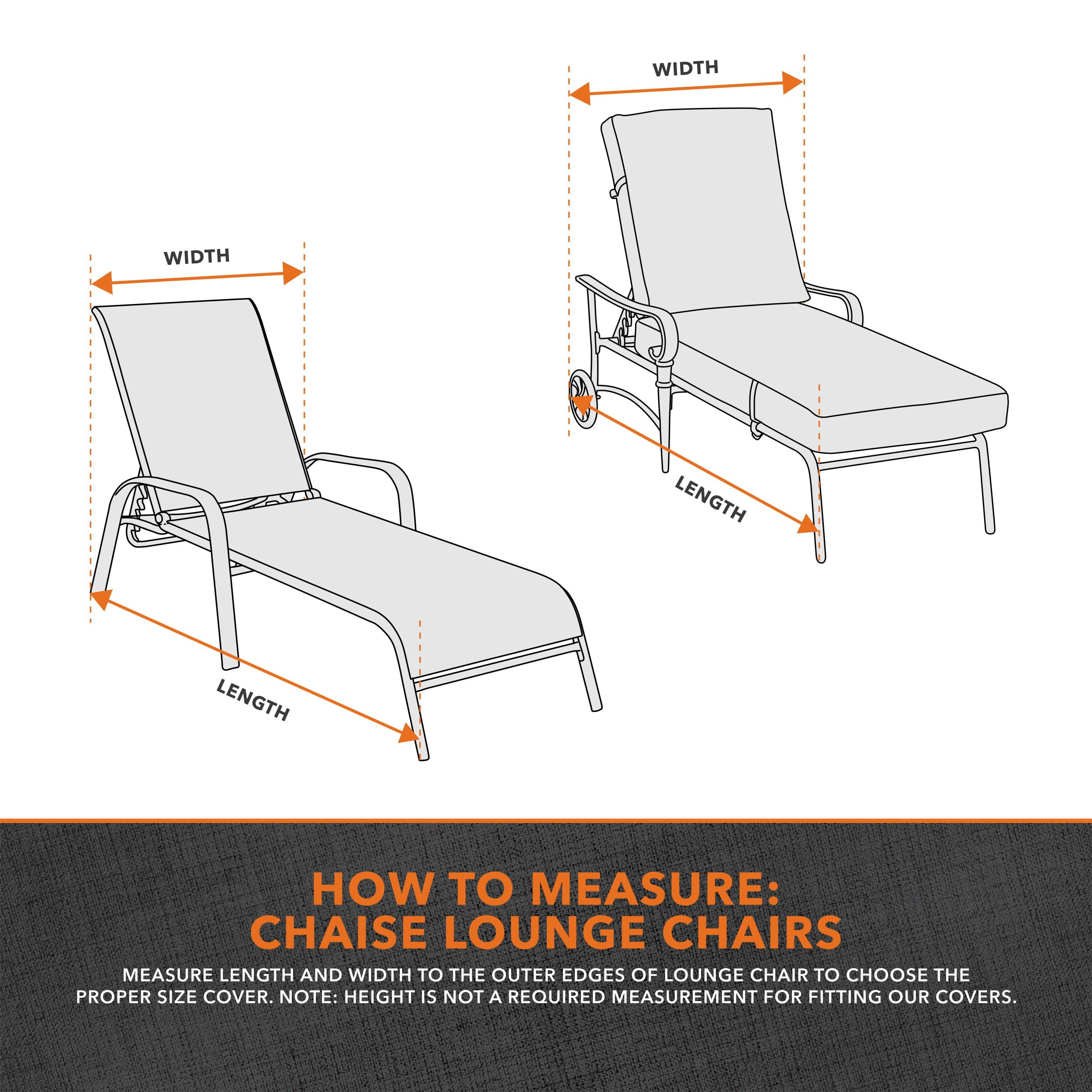 WIDTH

LENGTH

WIDTH

LENGTH

HOW TO MEASURE:
CHAISE LOUNGE CHAIRS

MEASURE LENGTH AND WIDTH TO THE OUTER EDGES OF LOUNGE CHAIR TO CHOOSE THE PROPER SIZE COVER. NOTE: HEIGHT IS NOT A REQUIRED MEASUREMENT FOR FITTING OUR COVERS.