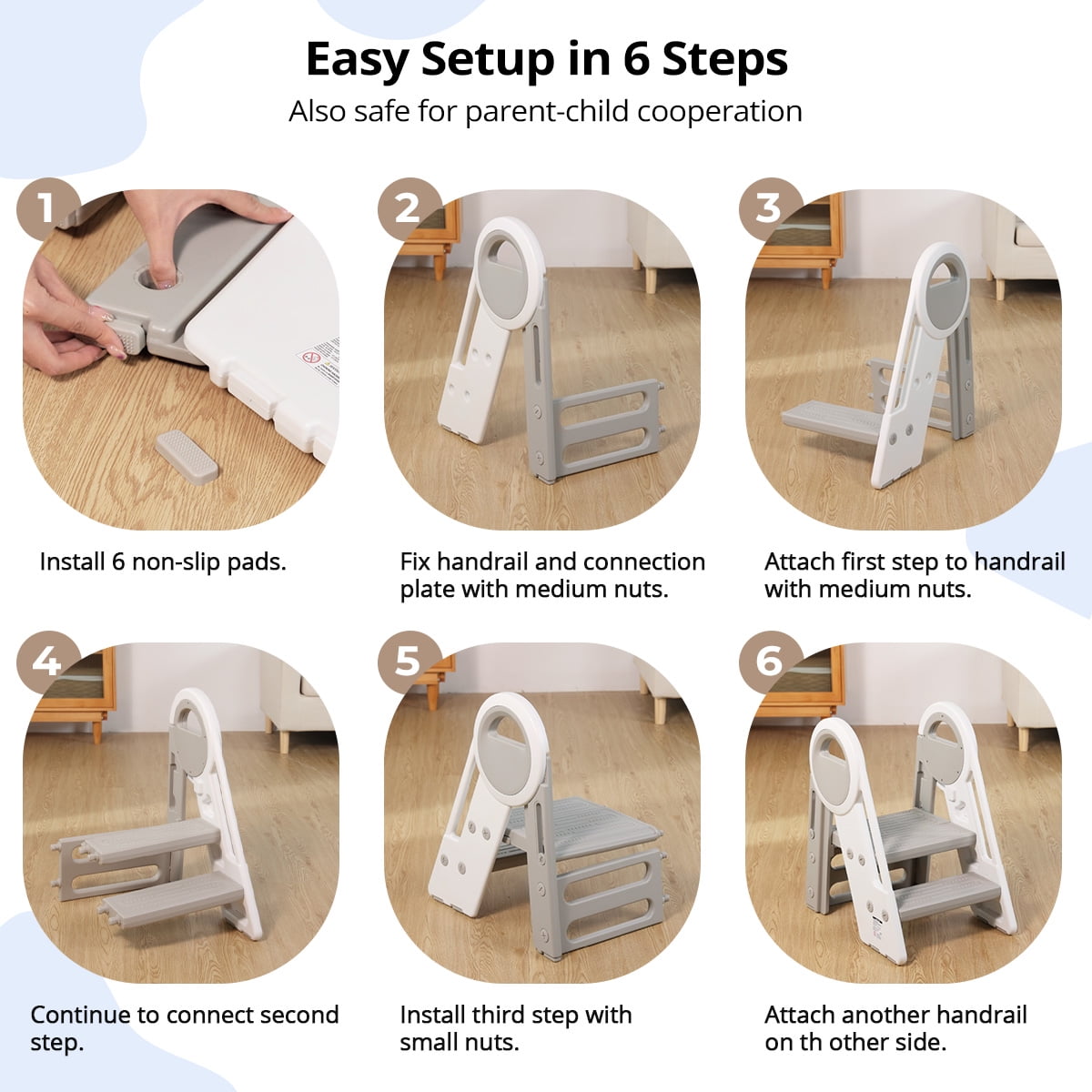 Easy Setup in 6 Steps

Also safe for parent-child cooperation

1

Install 6 non-slip pads.

2

Fix handrail and connection plate with medium nuts.

3

Attach first step to handrail with medium nuts.

4

Continue to connect second step.

5

Install third step with small nuts.

6

Attach another handrail on th other side.