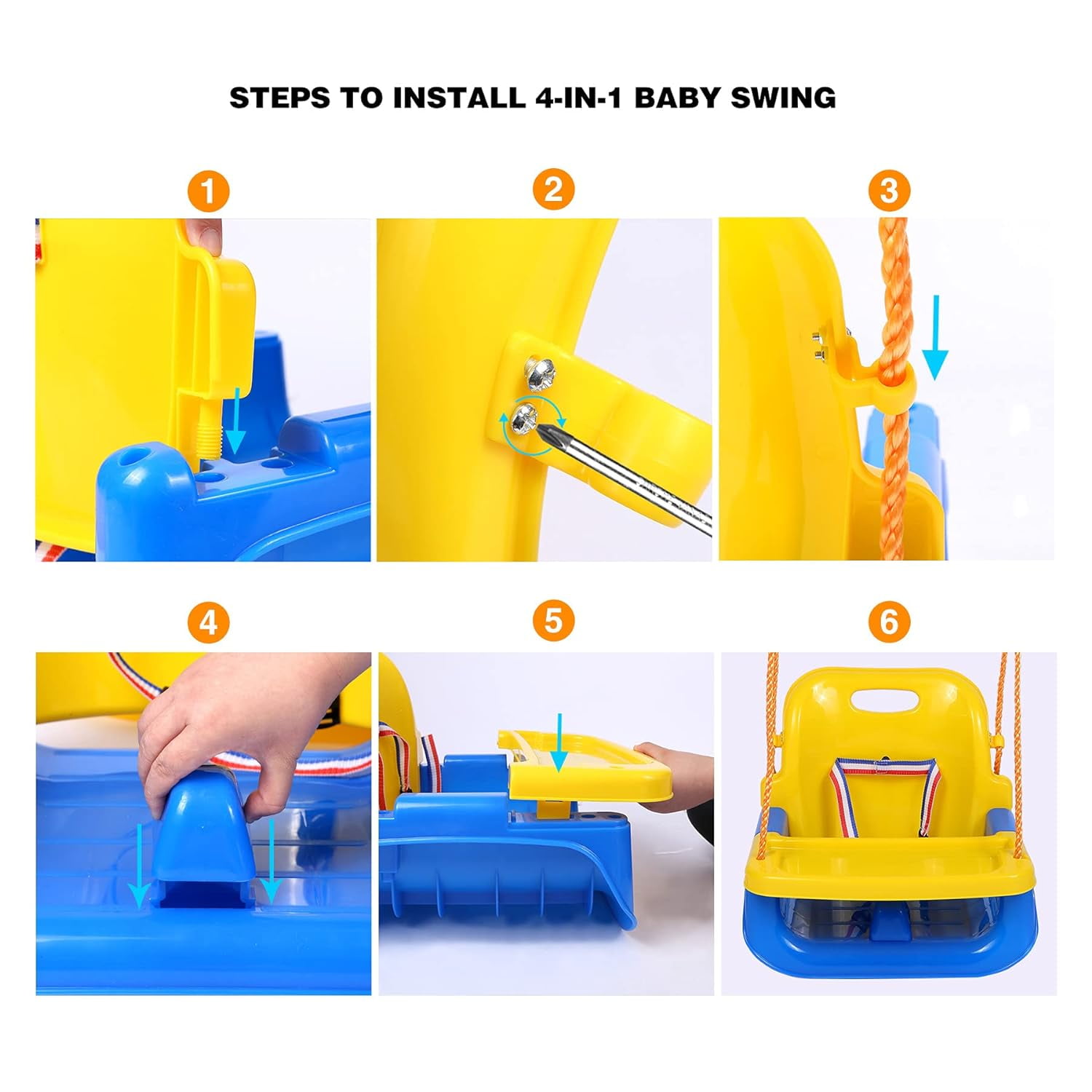 STEPS TO INSTALL 4-IN-1 BABY SWING

1

2

3

4

5

6