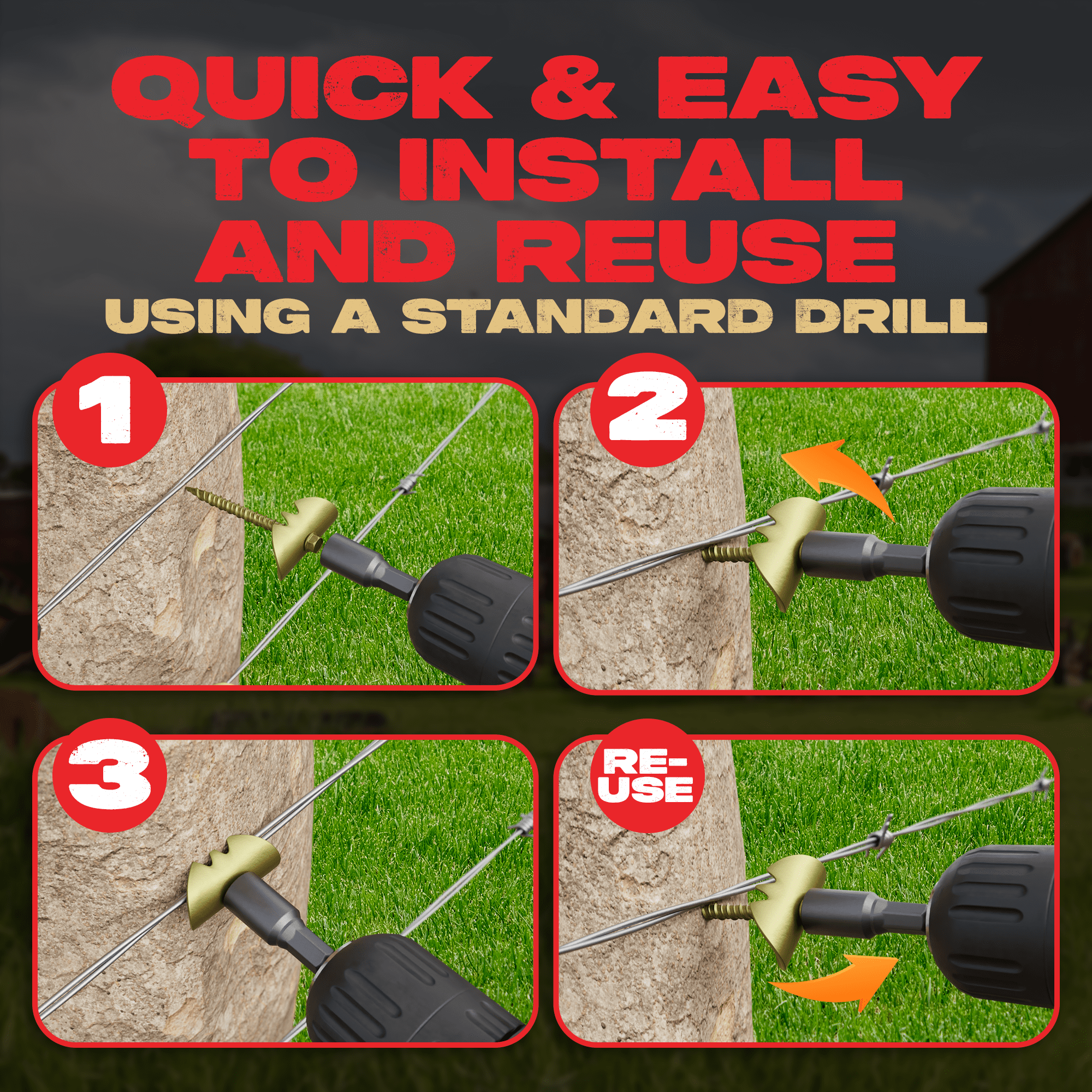 QUICK & EASY TO INSTALL AND REUSE

USING A STANDARD DRILL

1

2

3

RE-USE