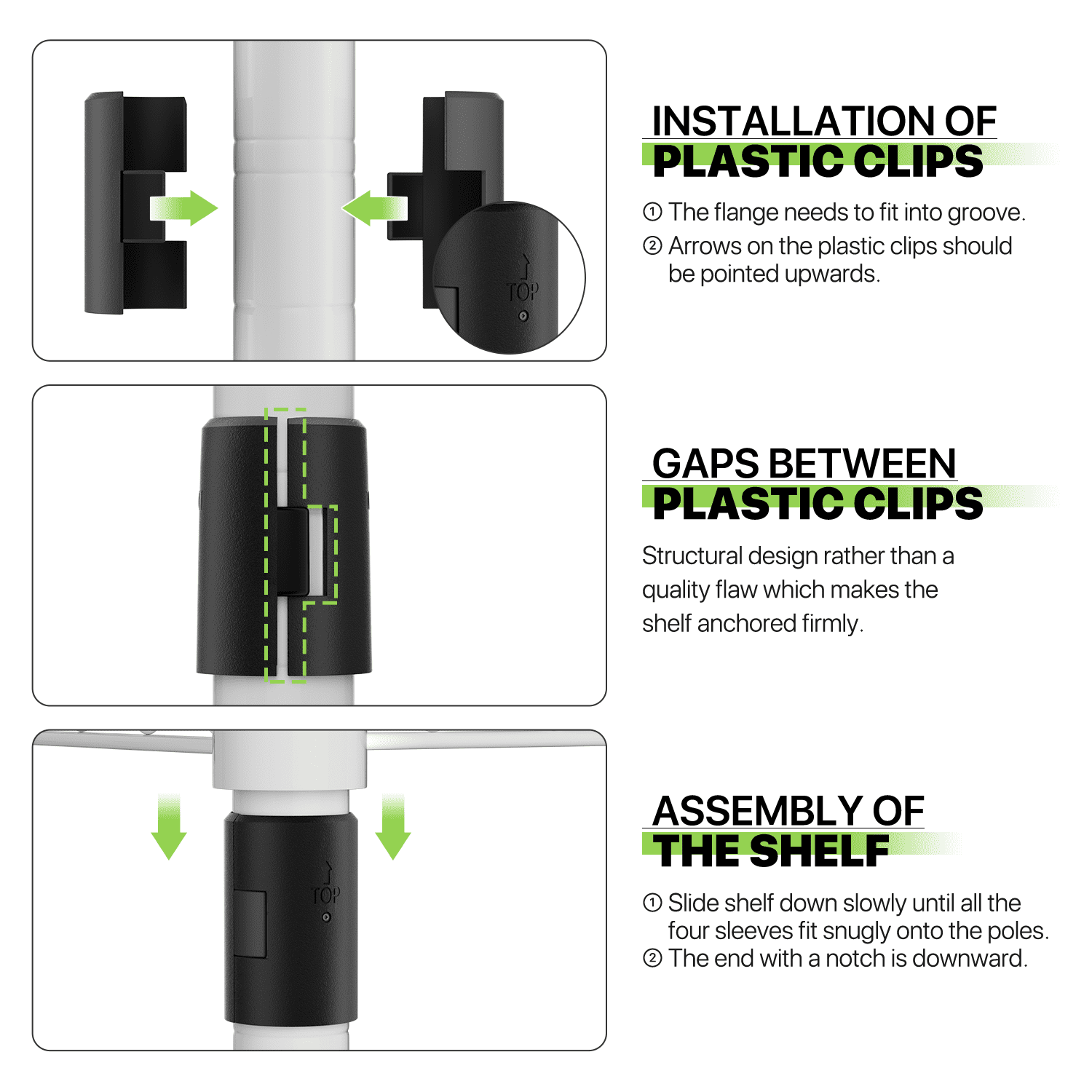 TOP

INSTALLATION OF
PLASTIC CLIPS

① The flange needs to fit into groove.
② Arrows on the plastic clips should be pointed upwards.

GAPS BETWEEN
PLASTIC CLIPS

Structural design rather than a quality flaw which makes the shelf anchored firmly.

TOP

ASSEMBLY OF
THE SHELF

① Slide shelf down slowly until all the four sleeves fit snugly onto the poles.
② The end with a notch is downward.