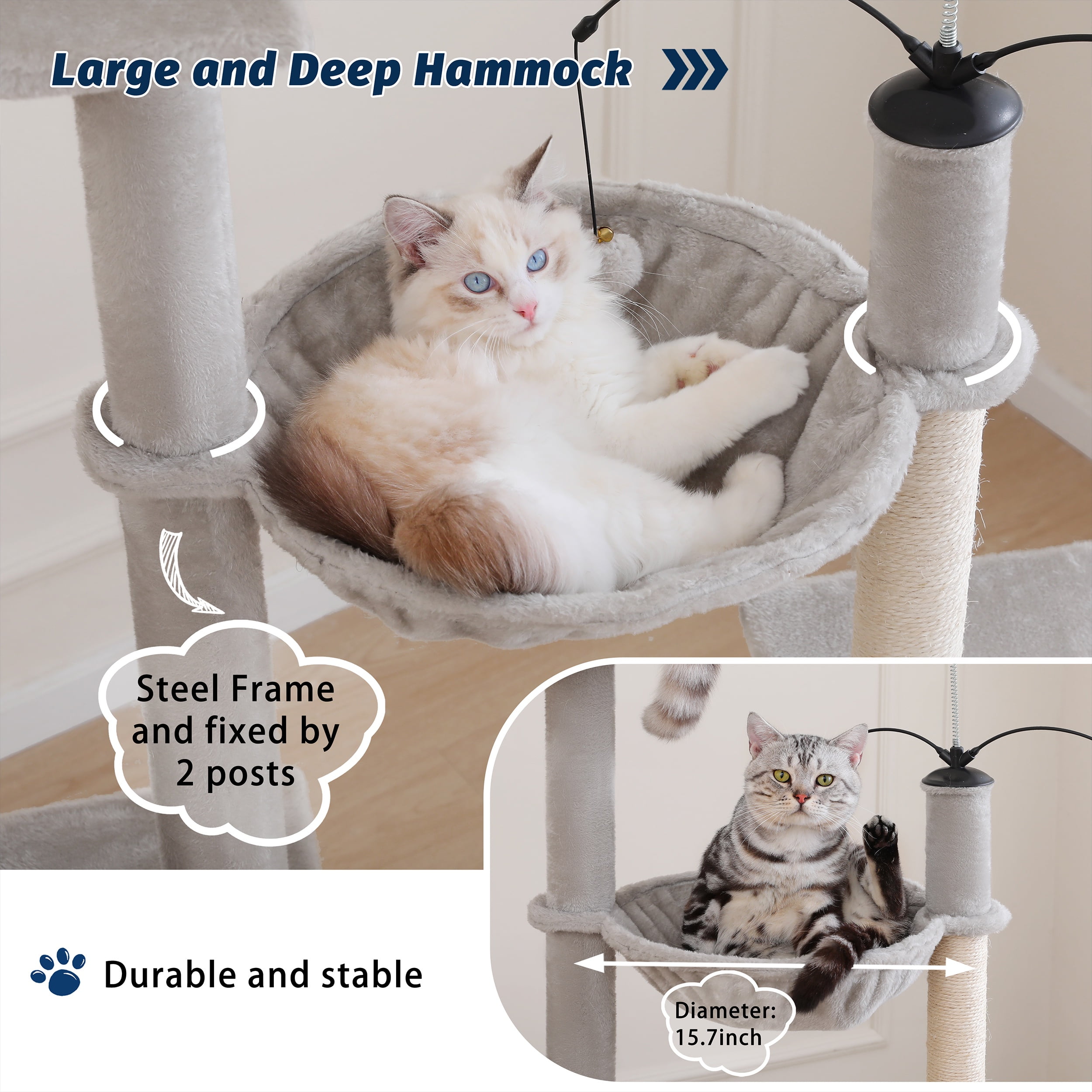 Large and Deep Hammock

Steel Frame and fixed by 2 posts

Durable and stable

Diameter: 15.7inch