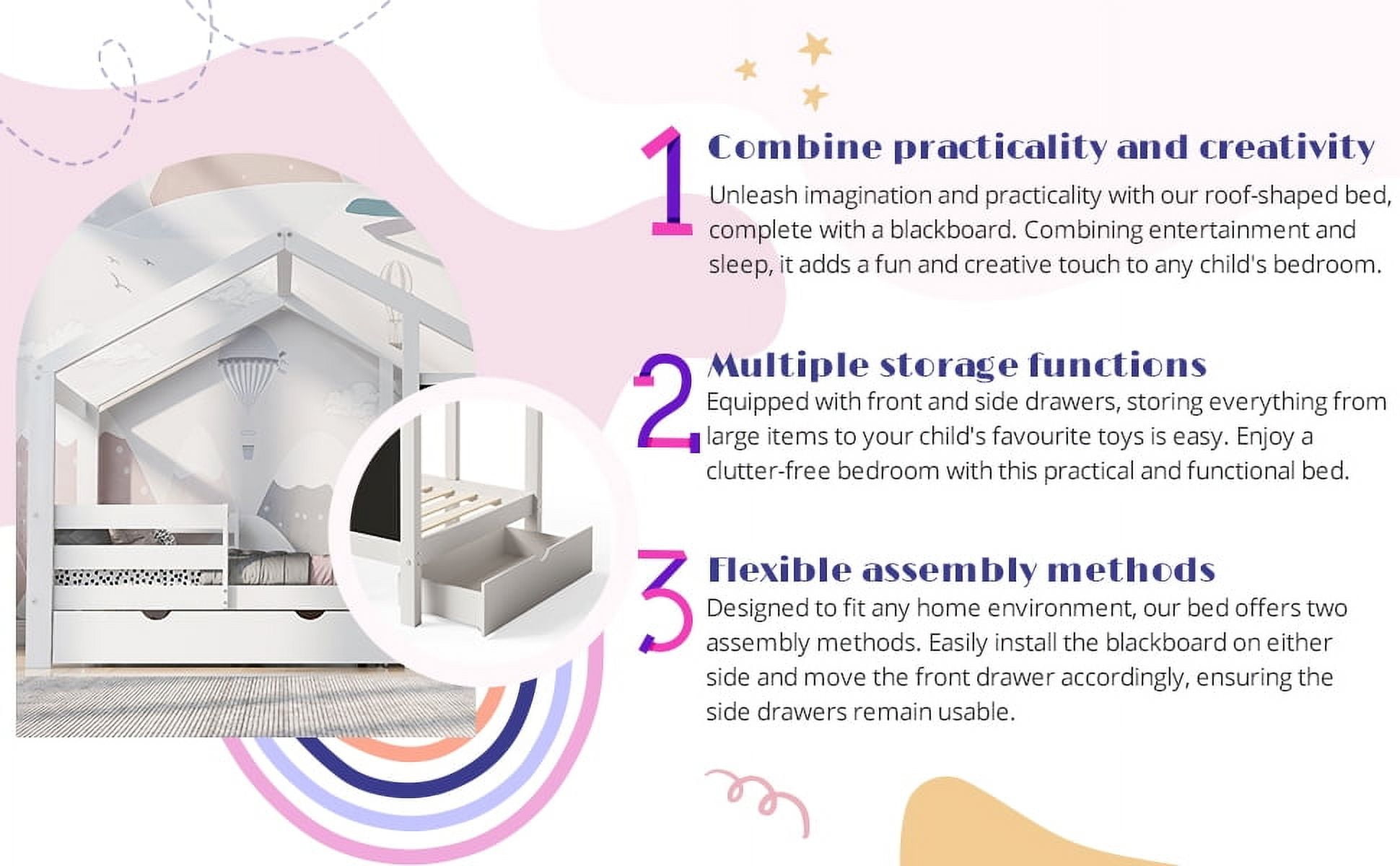 1 Combine practicality and creativity
Unleash imagination and practicality with our roof-shaped bed, complete with a blackboard. Combining entertainment and sleep, it adds a fun and creative touch to any child's bedroom.

2 Multiple storage functions
Equipped with front and side drawers, storing everything from large items to your child's favourite toys is easy. Enjoy a clutter-free bedroom with this practical and functional bed.

3 Flexible assembly methods
Designed to fit any home environment, our bed offers two assembly methods. Easily install the blackboard on either side and move the front drawer accordingly, ensuring the side drawers remain usable.