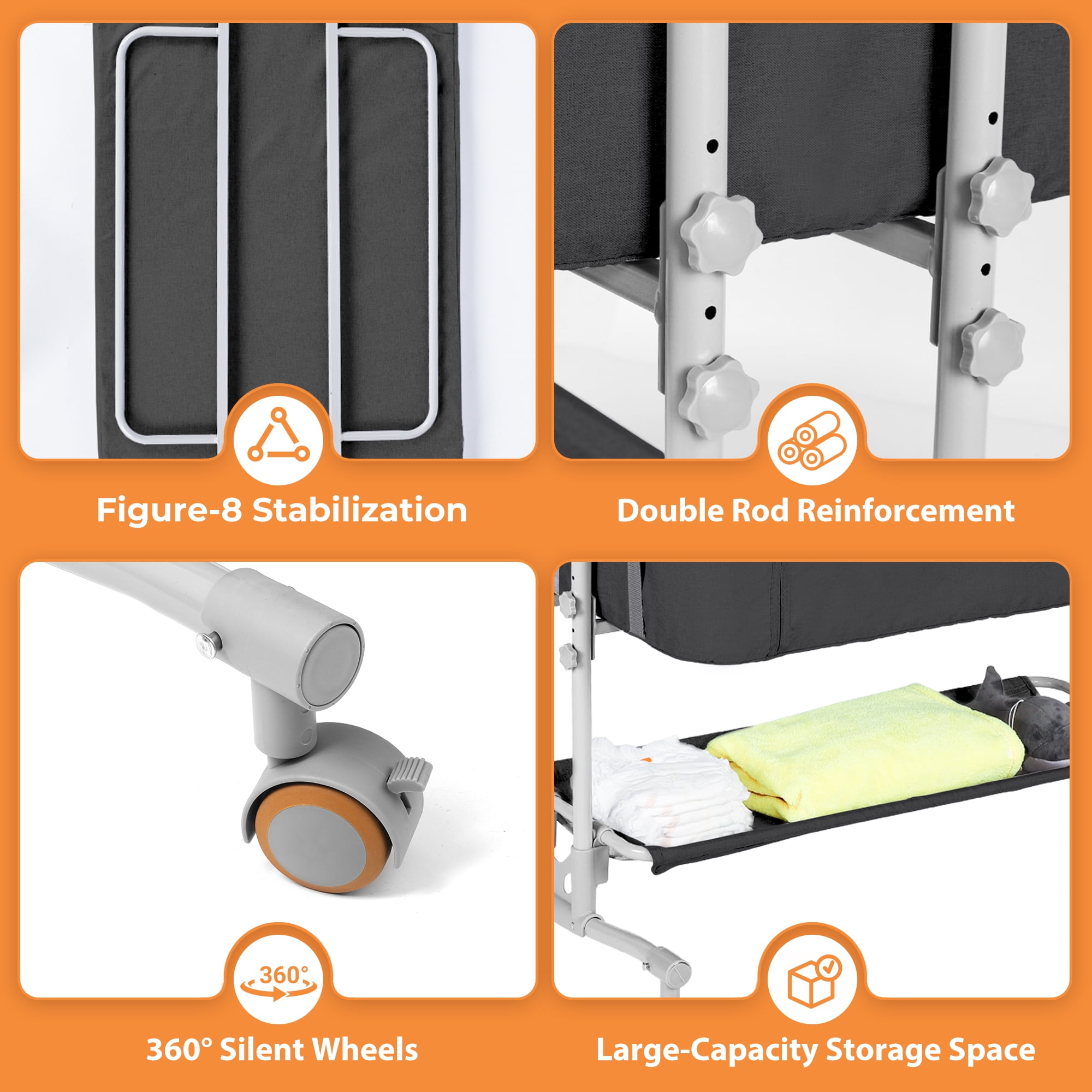 Figure-8 Stabilization

Double Rod Reinforcement

360°

360° Silent Wheels

Large-Capacity Storage Space