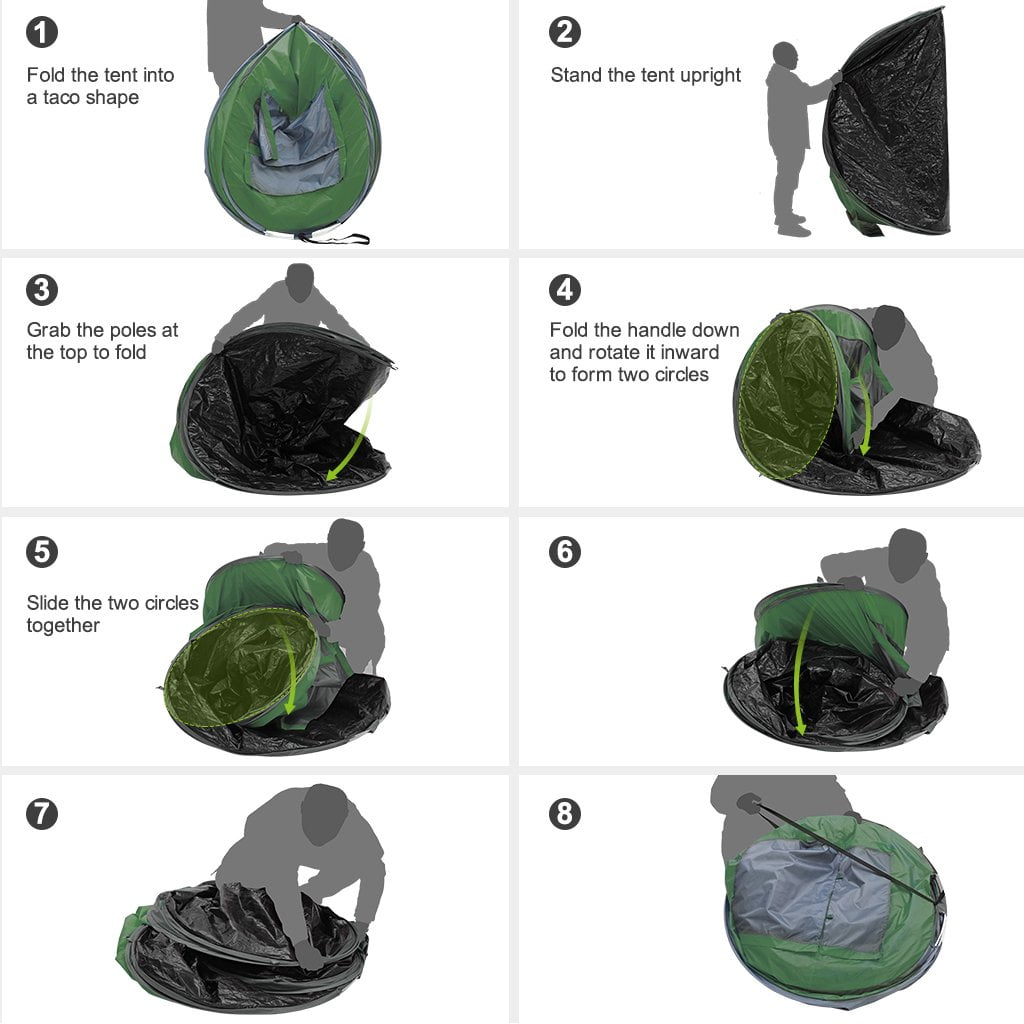 1
Fold the tent into a taco shape

2
Stand the tent upright

3
Grab the poles at the top to fold

4
Fold the handle down and rotate it inward to form two circles

5
Slide the two circles together

6

7

8