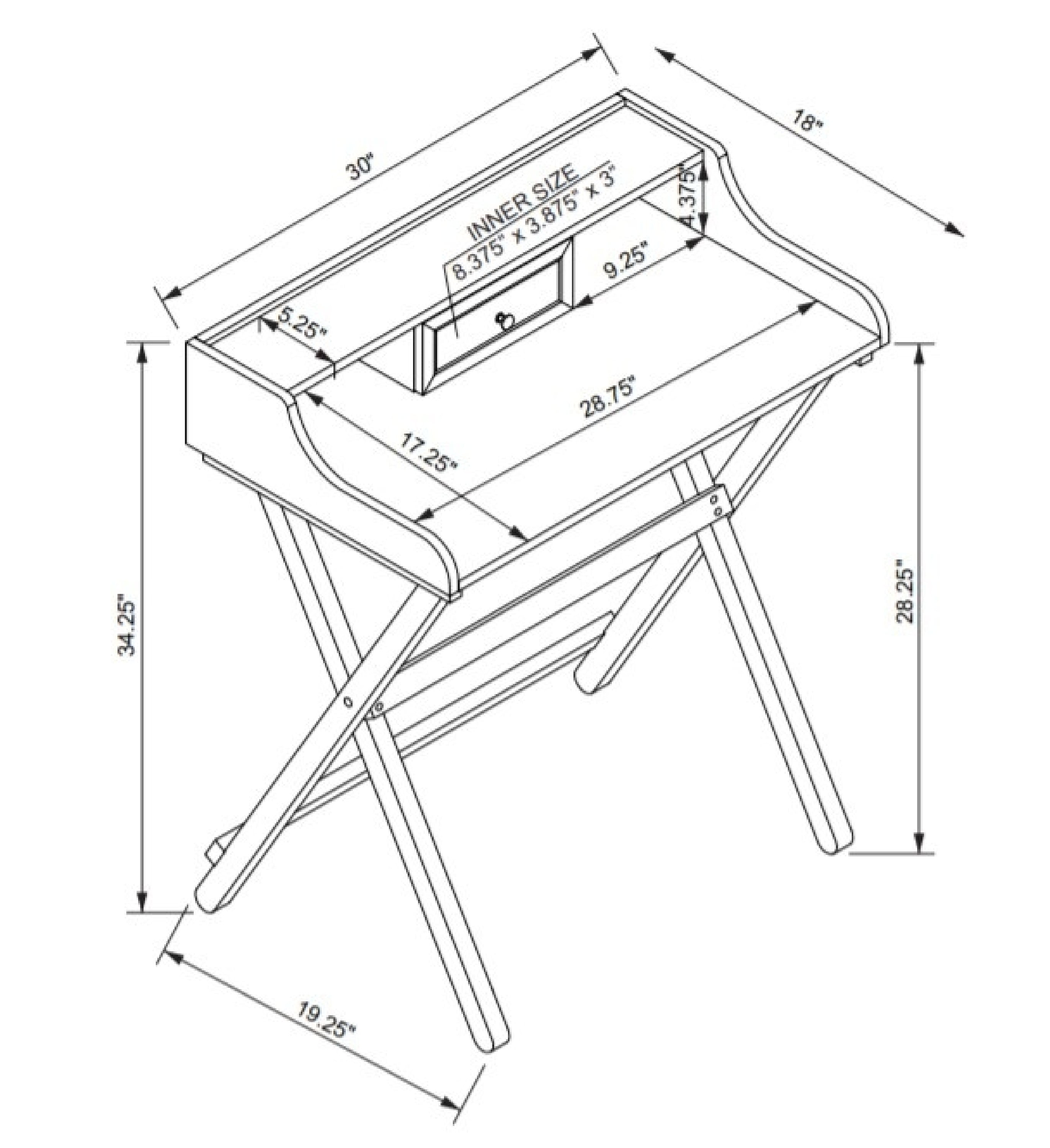 30"

18"

INNER SIZE
8.375" x 3.875" x 3"

4.375"

9.25"

5.25"

28.75"

17.25"

34.25"

28.25"

19.25"