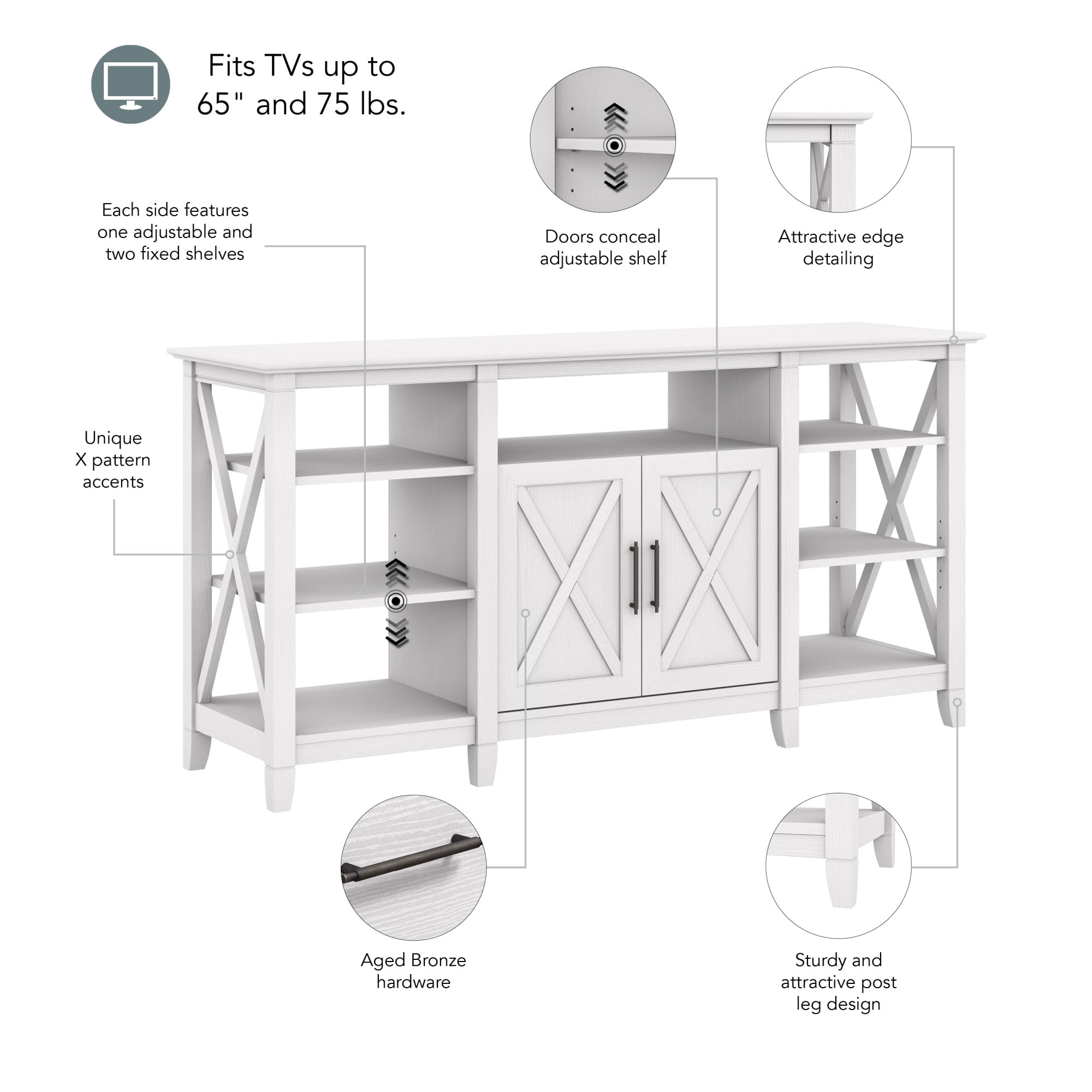 Fits TVs up to 65" and 75 lbs.

Each side features one adjustable and two fixed shelves

Doors conceal adjustable shelf

Attractive edge detailing

Unique X pattern accents

Aged Bronze hardware

Sturdy and attractive post leg design