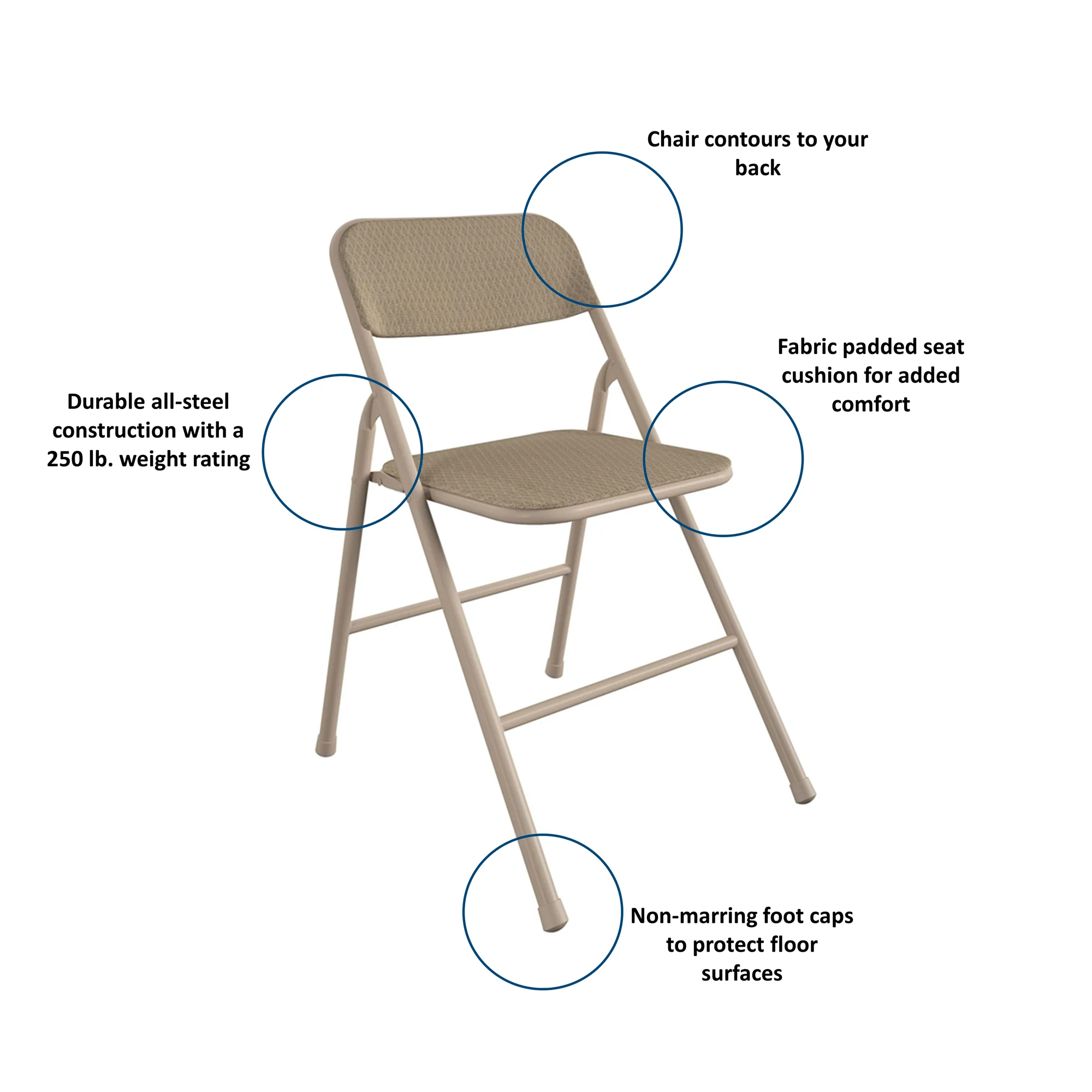 Chair contours to your back

Fabric padded seat cushion for added comfort

Durable all-steel construction with a 250 lb. weight rating

Non-marring foot caps to protect floor surfaces