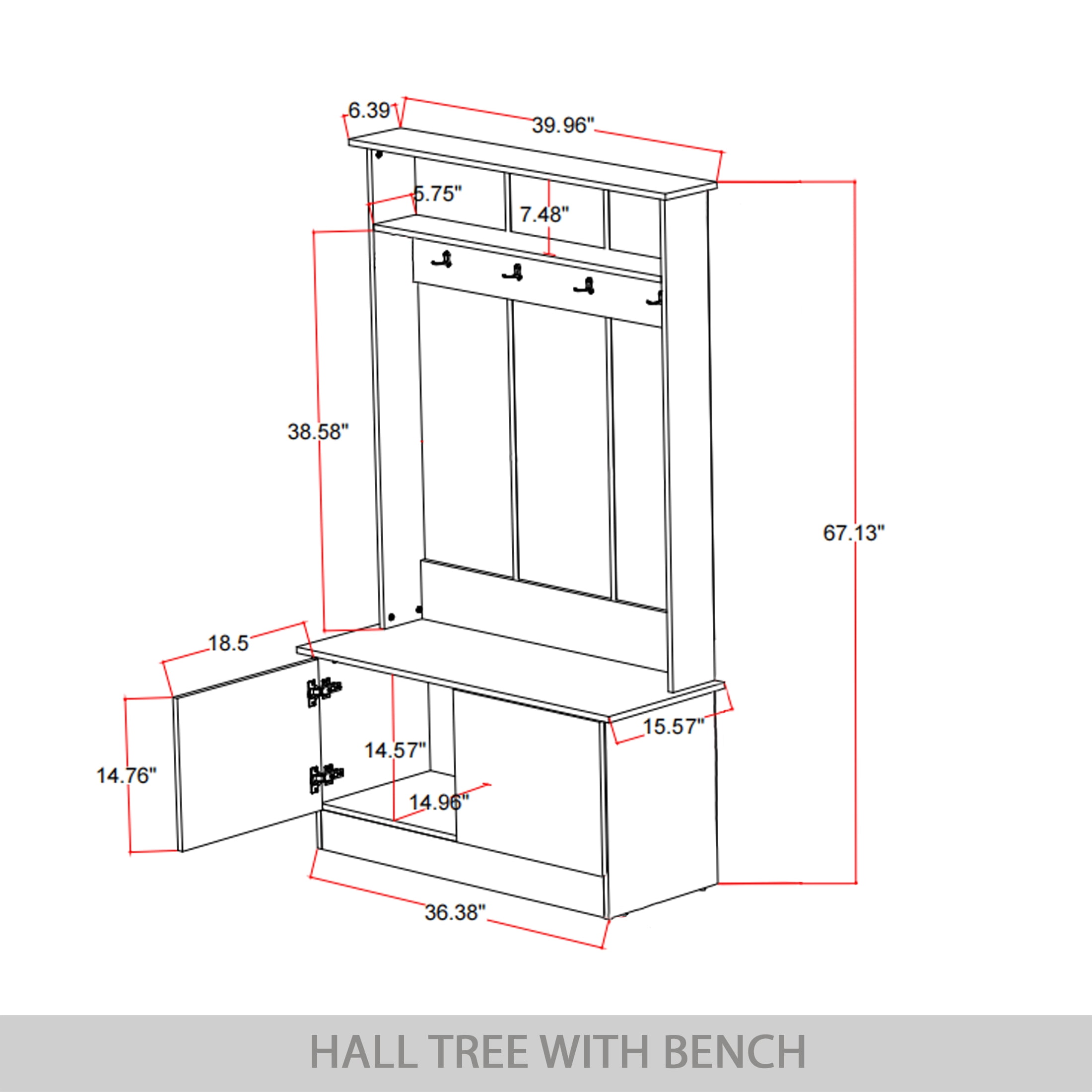 6.39
39.96"
5.75"
7.48"
38.58"
67.13"
18.5
15.57"
14.57"
14.76"
14.96"
36.38"

HALL TREE WITH BENCH