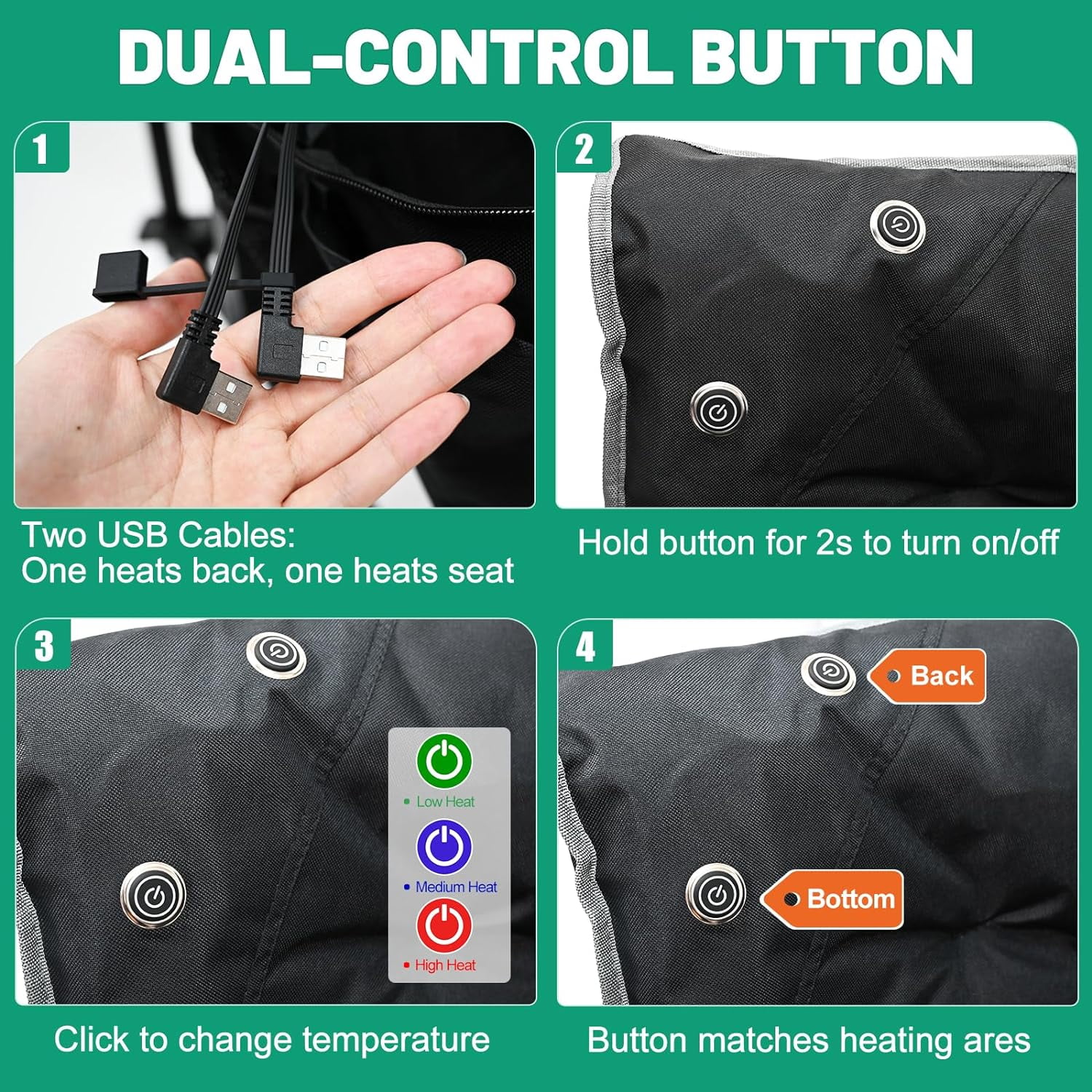 DUAL-CONTROL BUTTON

1

Two USB Cables:
One heats back, one heats seat

2

Hold button for 2s to turn on/off

3

Low Heat

Medium Heat

High Heat

Click to change temperature

4

Back

Bottom

Button matches heating ares