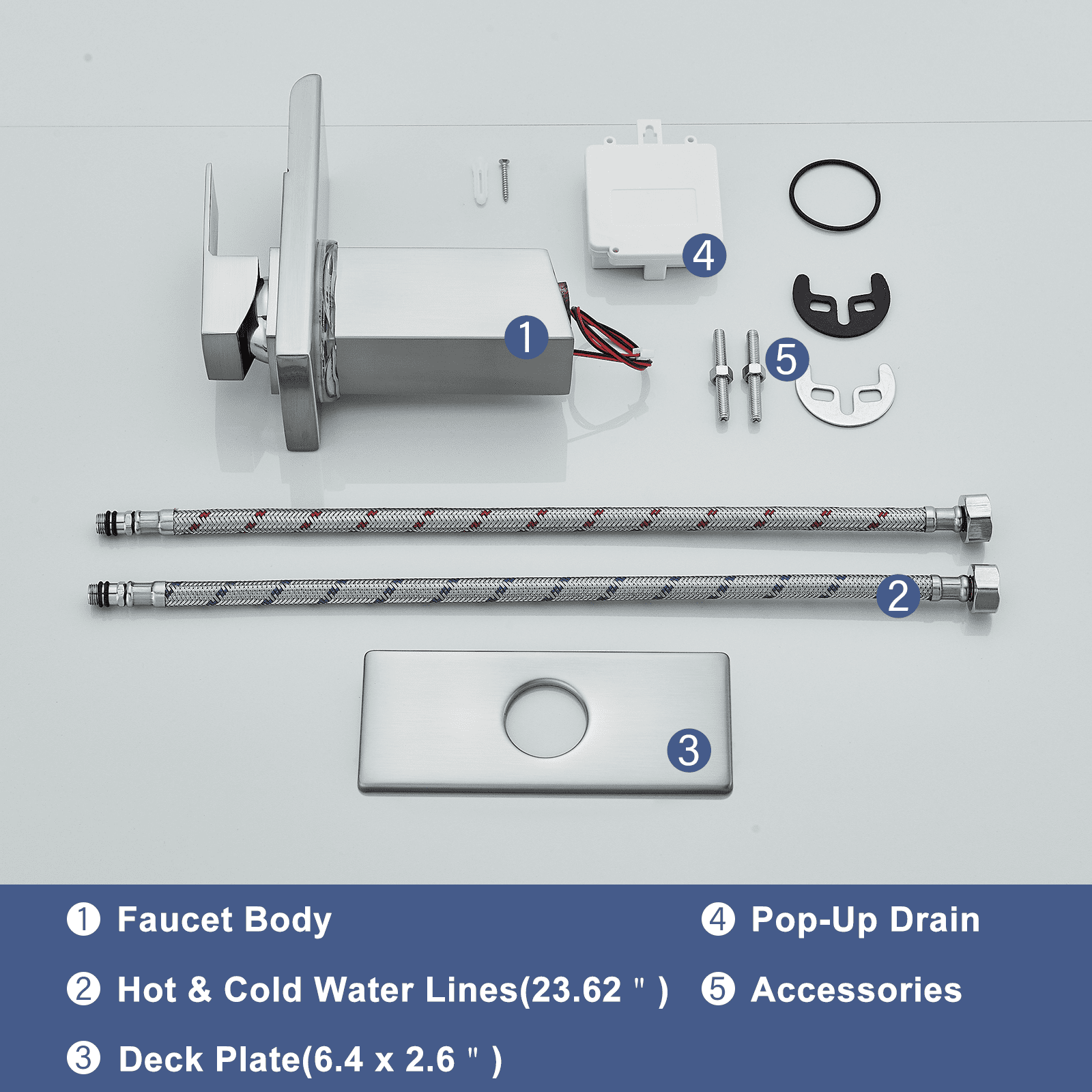 4

1

5

2

3

① Faucet Body

② Hot & Cold Water Lines(23.62 " )

③ Deck Plate(6.4 x 2.6 " )

④ Pop-Up Drain

⑤ Accessories