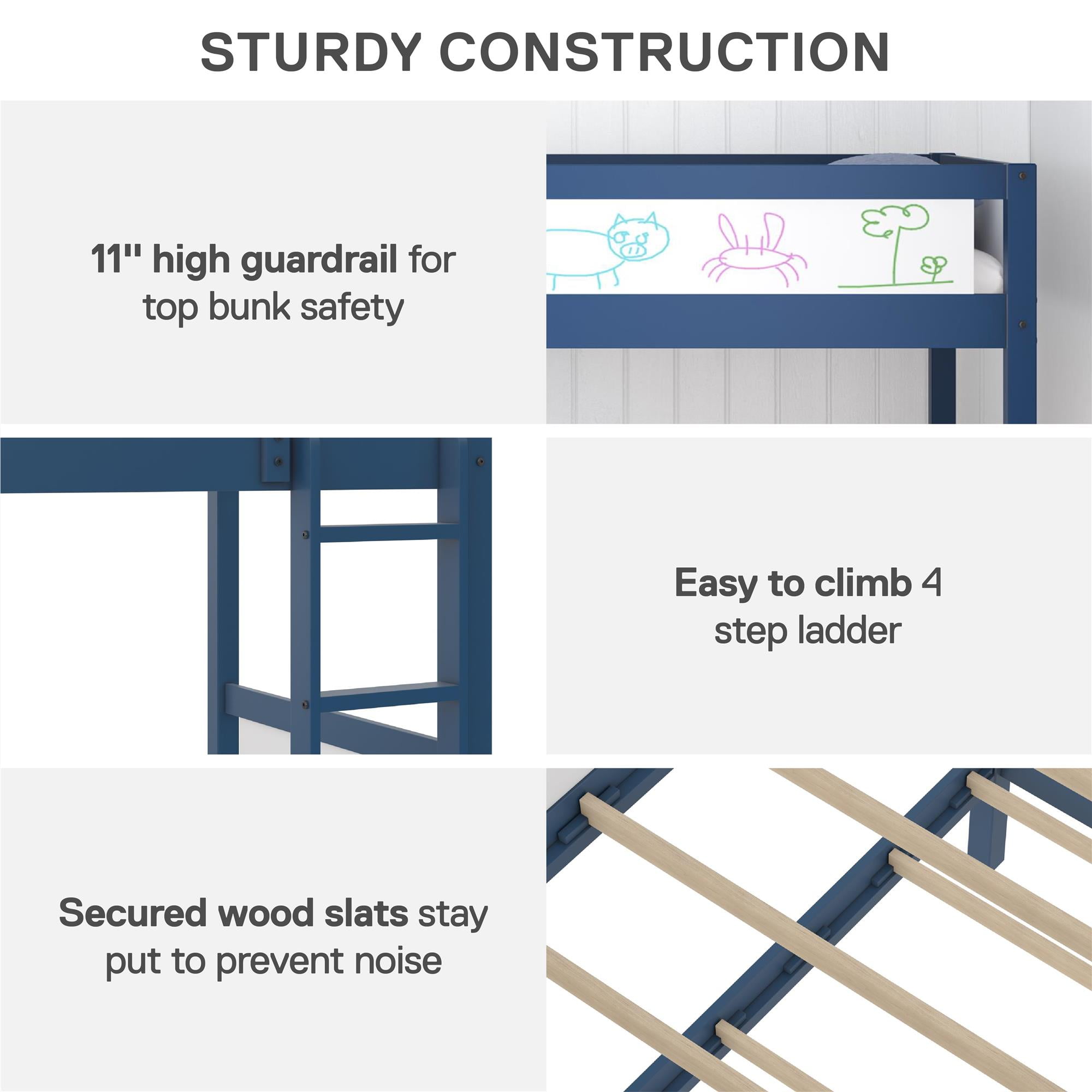 STURDY CONSTRUCTION

11" high guardrail for top bunk safety

Easy to climb 4 step ladder

Secured wood slats stay put to prevent noise