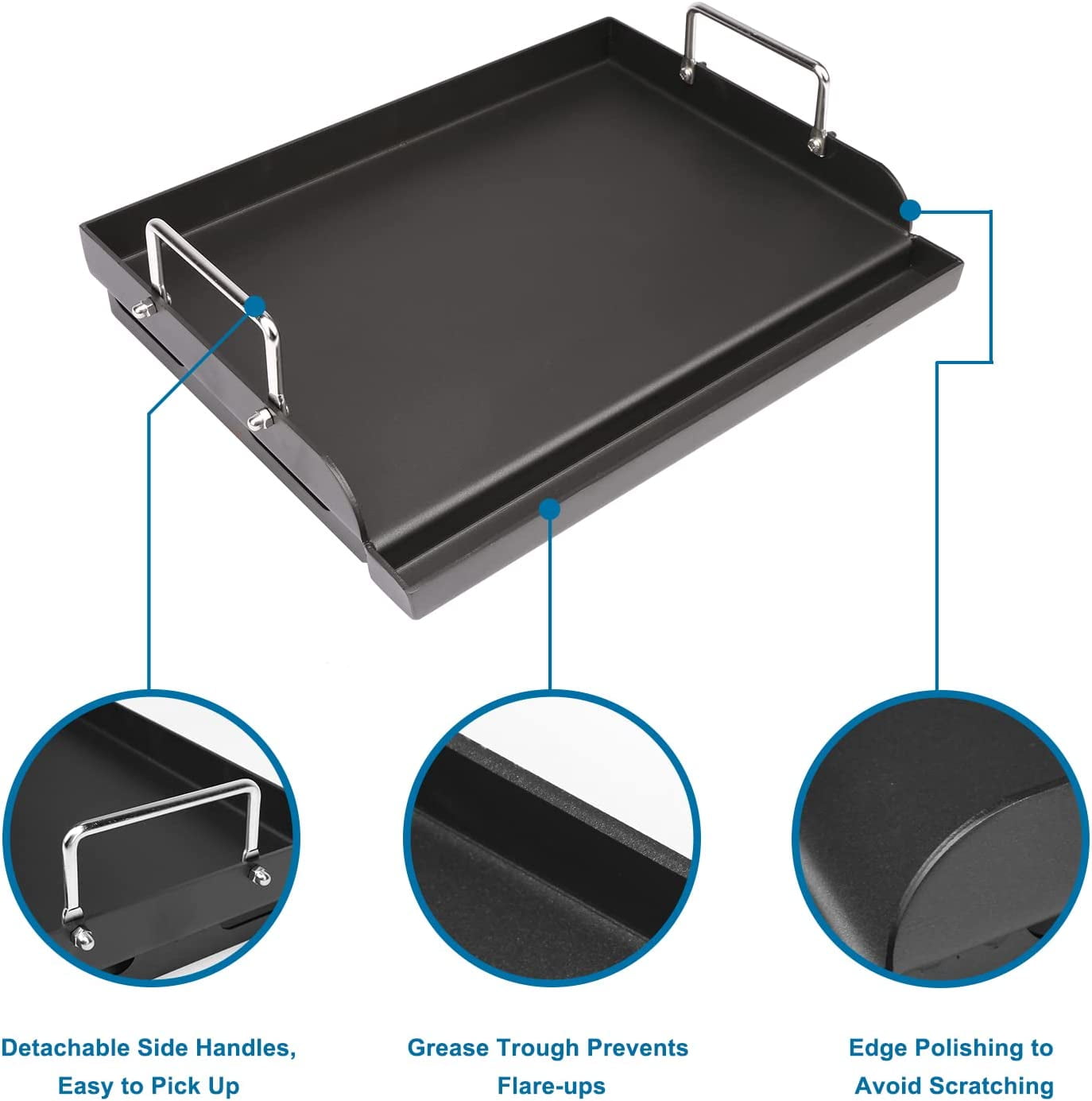 Detachable Side Handles, Easy to Pick Up

Grease Trough Prevents Flare-ups

Edge Polishing to Avoid Scratching