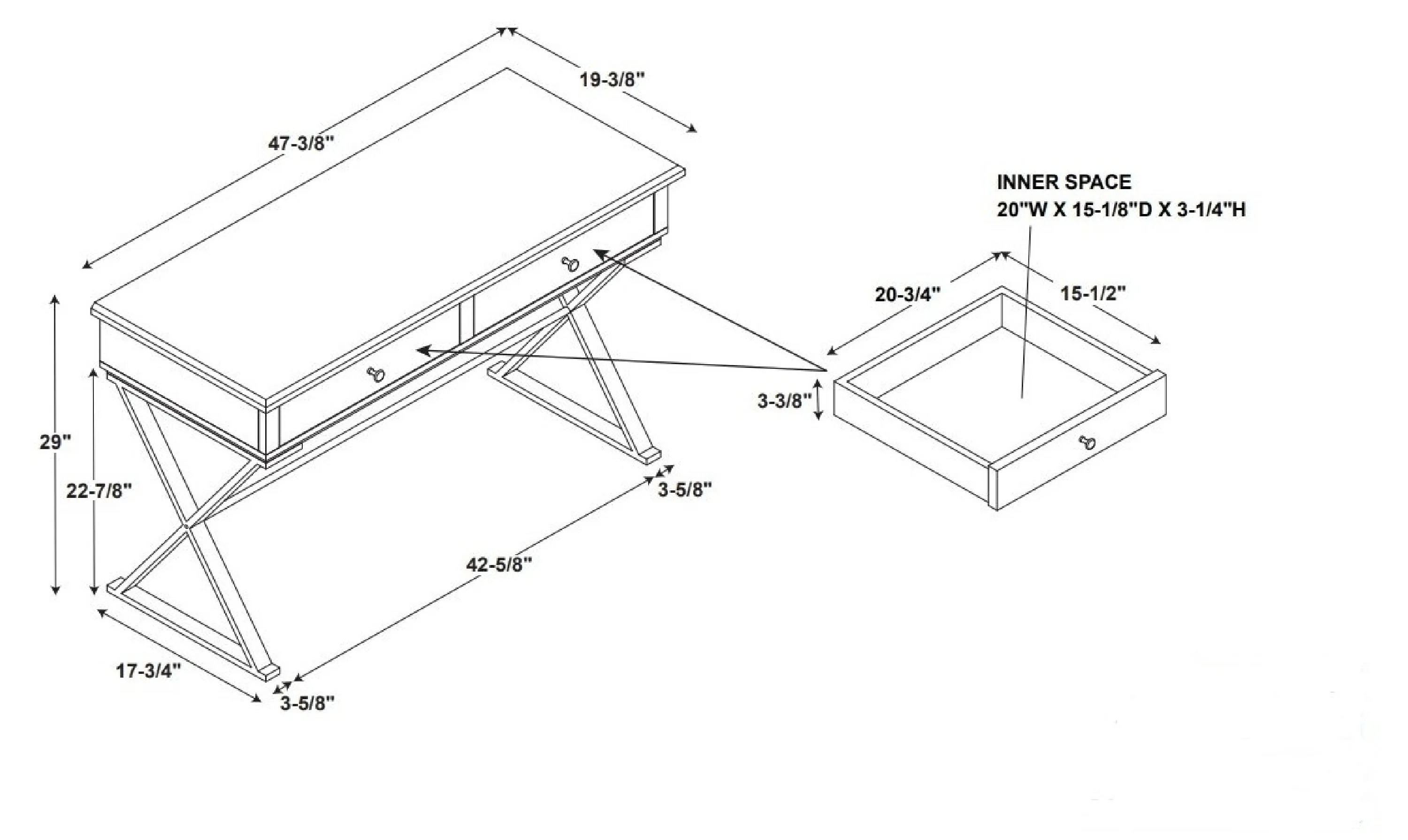 19-3/8"

47-3/8"

INNER SPACE
20"W X 15-1/8"D X 3-1/4"H

20-3/4"

15-1/2"

3-3/8"

29"

22-7/8"

3-5/8"

42-5/8"

17-3/4"

3-5/8"