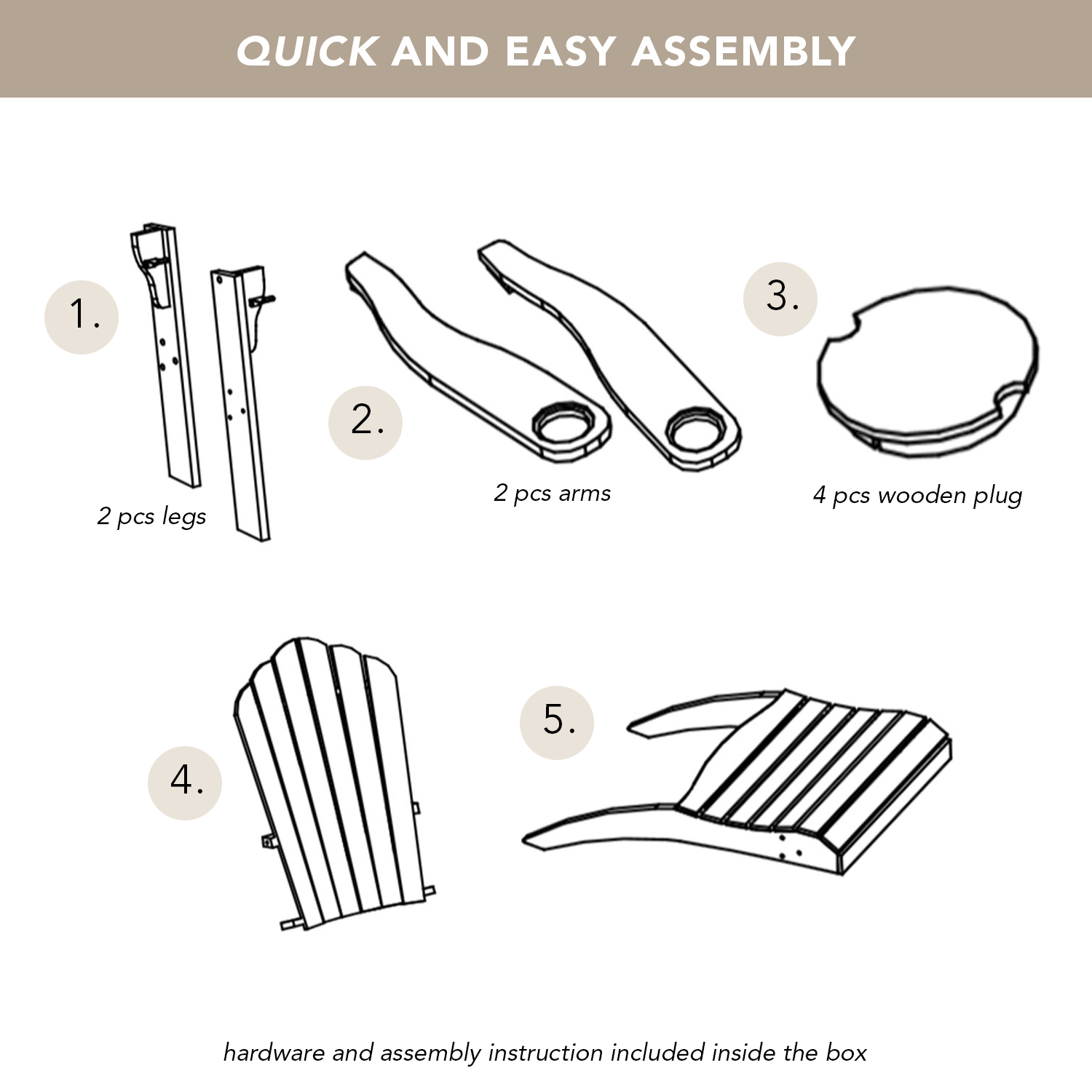 QUICK AND EASY ASSEMBLY

1.

2 pcs legs

2.

2 pcs arms

3.

4 pcs wooden plug

4.

5.

hardware and assembly instruction included inside the box