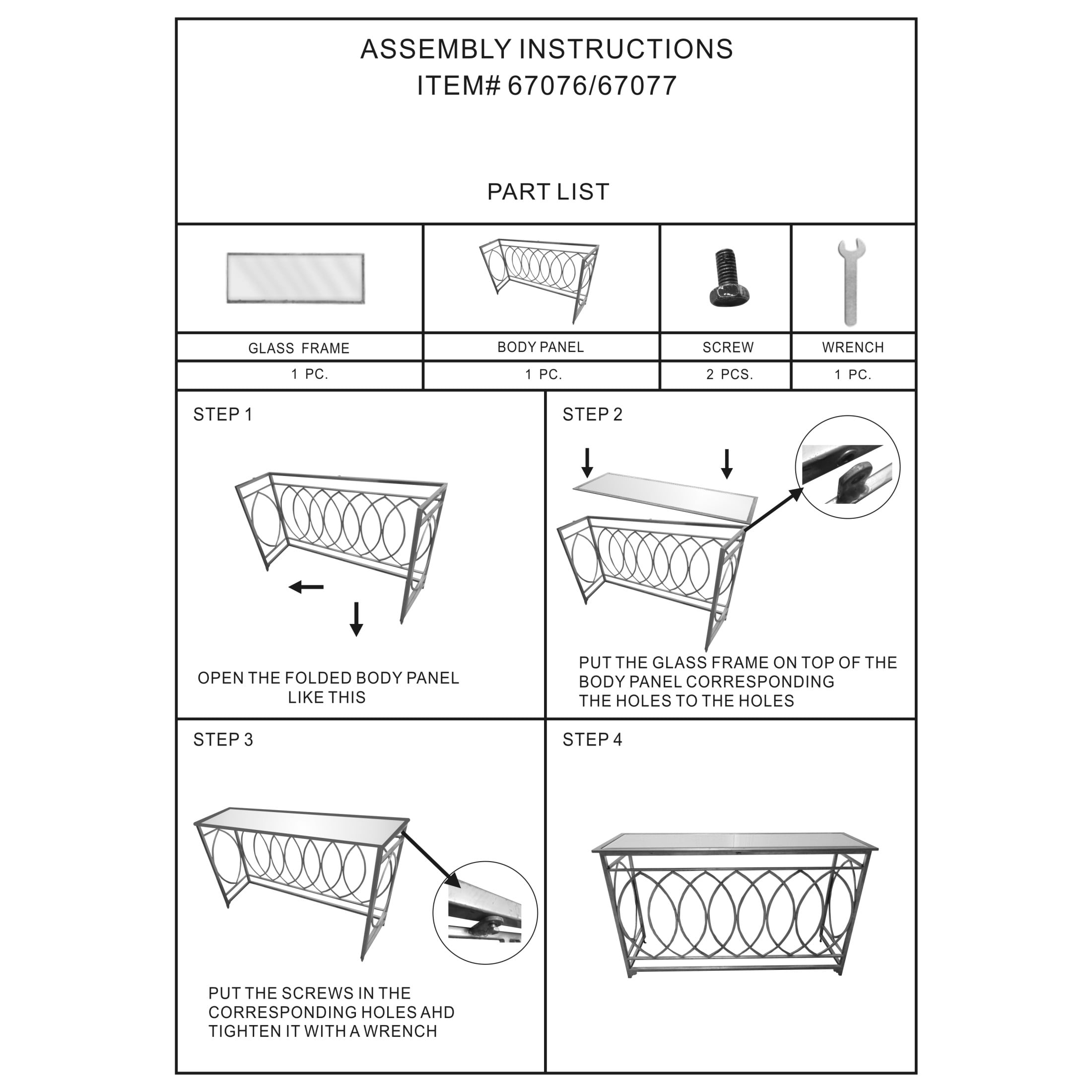 ASSEMBLY INSTRUCTIONS
ITEM# 67076/67077

PART LIST

| GLASS FRAME | BODY PANEL | SCREW | WRENCH |
|---|---|---|---|
| 1 PC. | 1 PC. | 2 PCS. | 1 PC. |

STEP 1

OPEN THE FOLDED BODY PANEL LIKE THIS

STEP 2

PUT THE GLASS FRAME ON TOP OF THE BODY PANEL CORRESPONDING THE HOLES TO THE HOLES

STEP 3

PUT THE SCREWS IN THE CORRESPONDING HOLES AHD TIGHTEN IT WITH A WRENCH

STEP 4