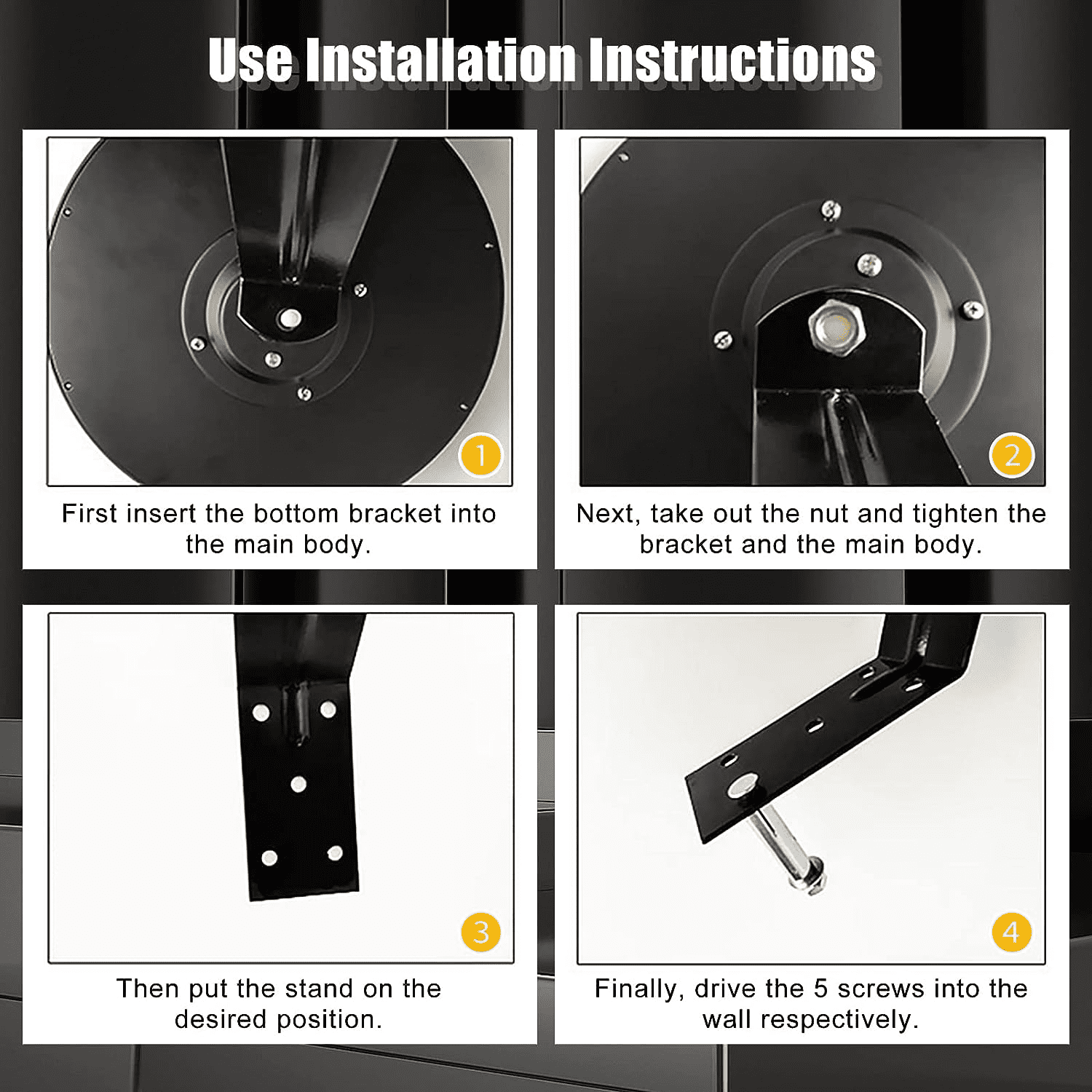 Use Installation Instructions

1

First insert the bottom bracket into the main body.

2

Next, take out the nut and tighten the bracket and the main body.

3

Then put the stand on the desired position.

4

Finally, drive the 5 screws into the wall respectively.