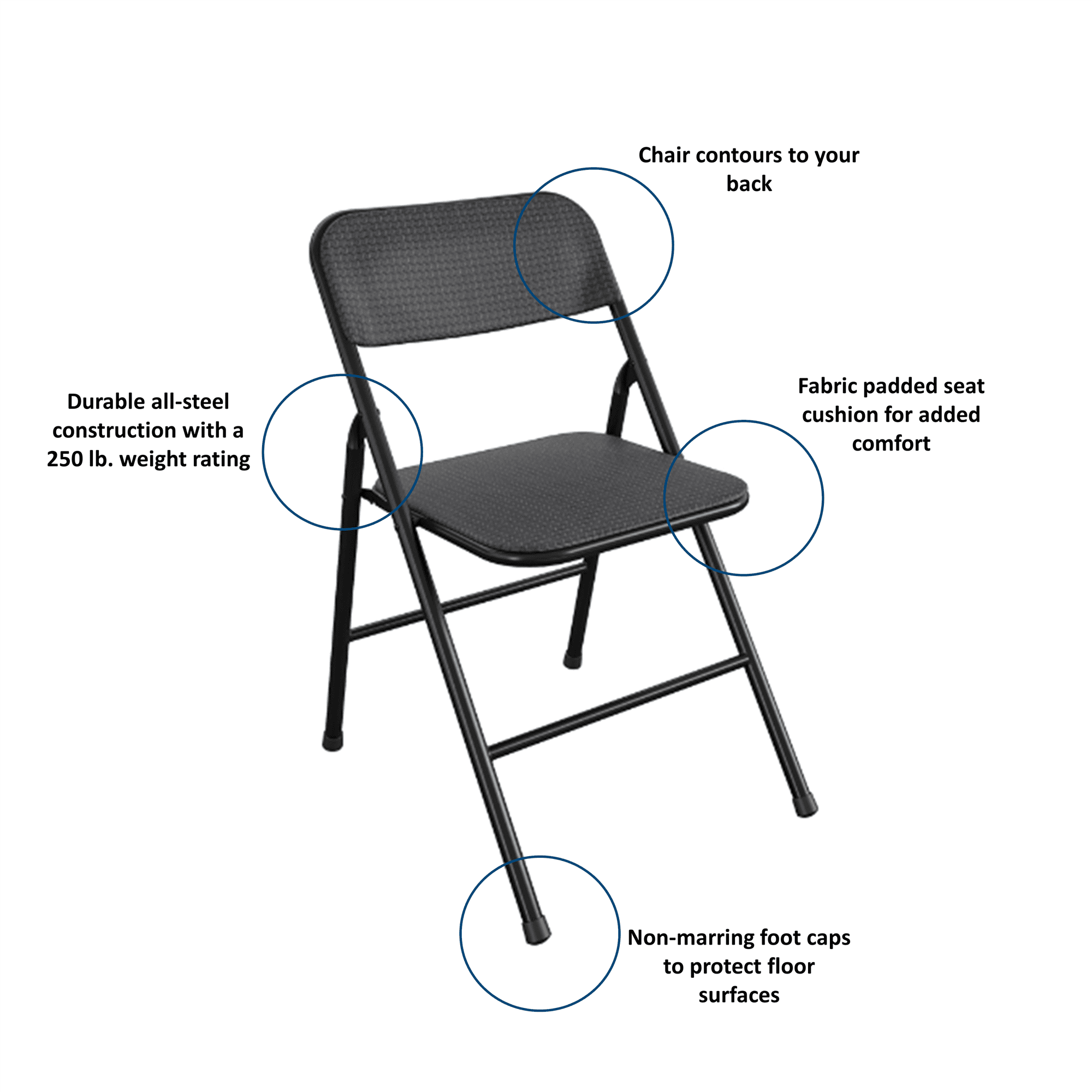 Chair contours to your back

Durable all-steel construction with a 250 lb. weight rating

Fabric padded seat cushion for added comfort

Non-marring foot caps to protect floor surfaces