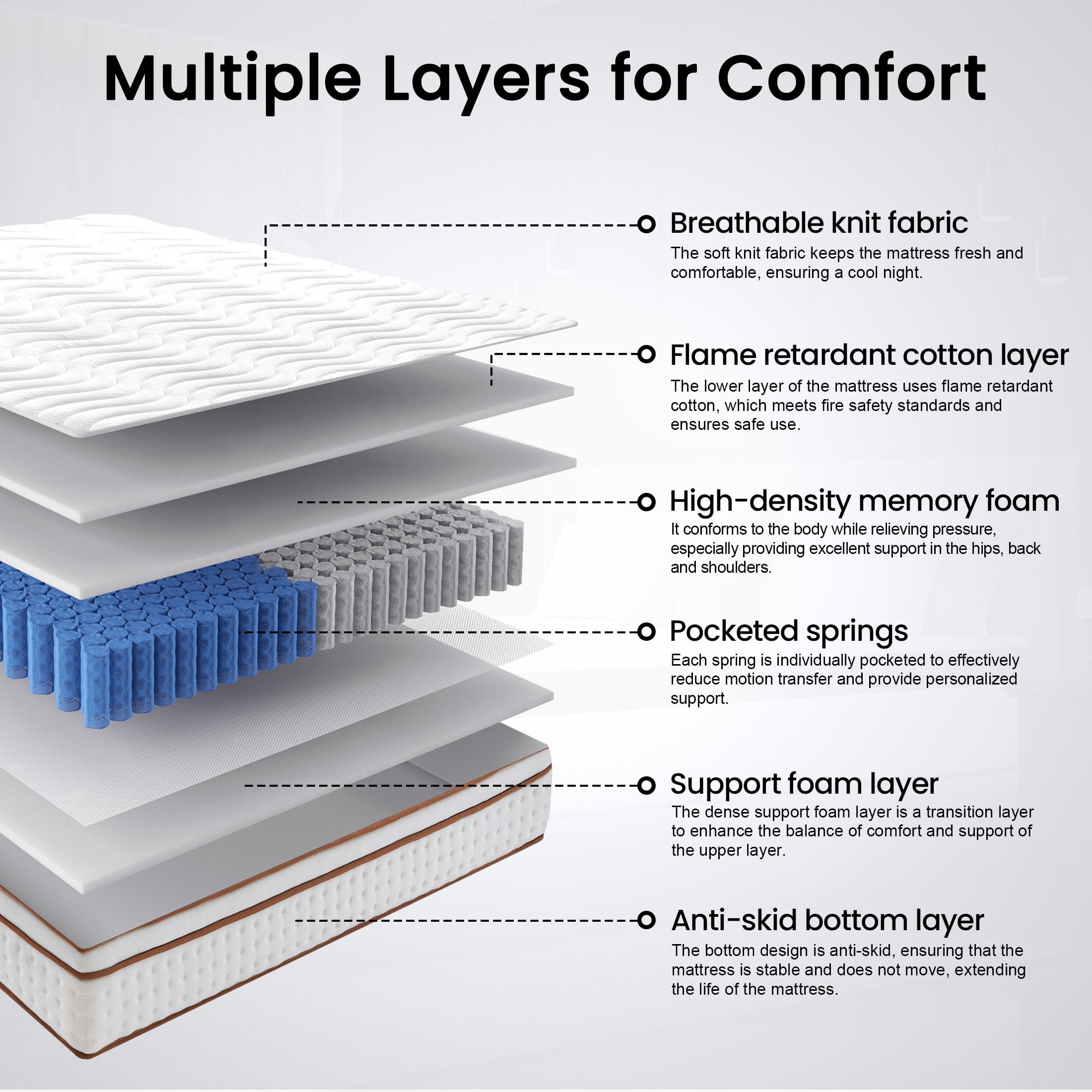 Multiple Layers for Comfort

Breathable knit fabric
The soft knit fabric keeps the mattress fresh and comfortable, ensuring a cool night.

Flame retardant cotton layer
The lower layer of the mattress uses flame retardant cotton, which meets fire safety standards and ensures safe use.

High-density memory foam
It conforms to the body while relieving pressure, especially providing excellent support in the hips, back and shoulders.

Pocketed springs
Each spring is individually pocketed to effectively reduce motion transfer and provide personalized support.

Support foam layer
The dense support foam layer is a transition layer to enhance the balance of comfort and support of the upper layer.

Anti-skid bottom layer
The bottom design is anti-skid, ensuring that the mattress is stable and does not move, extending the life of the mattress.