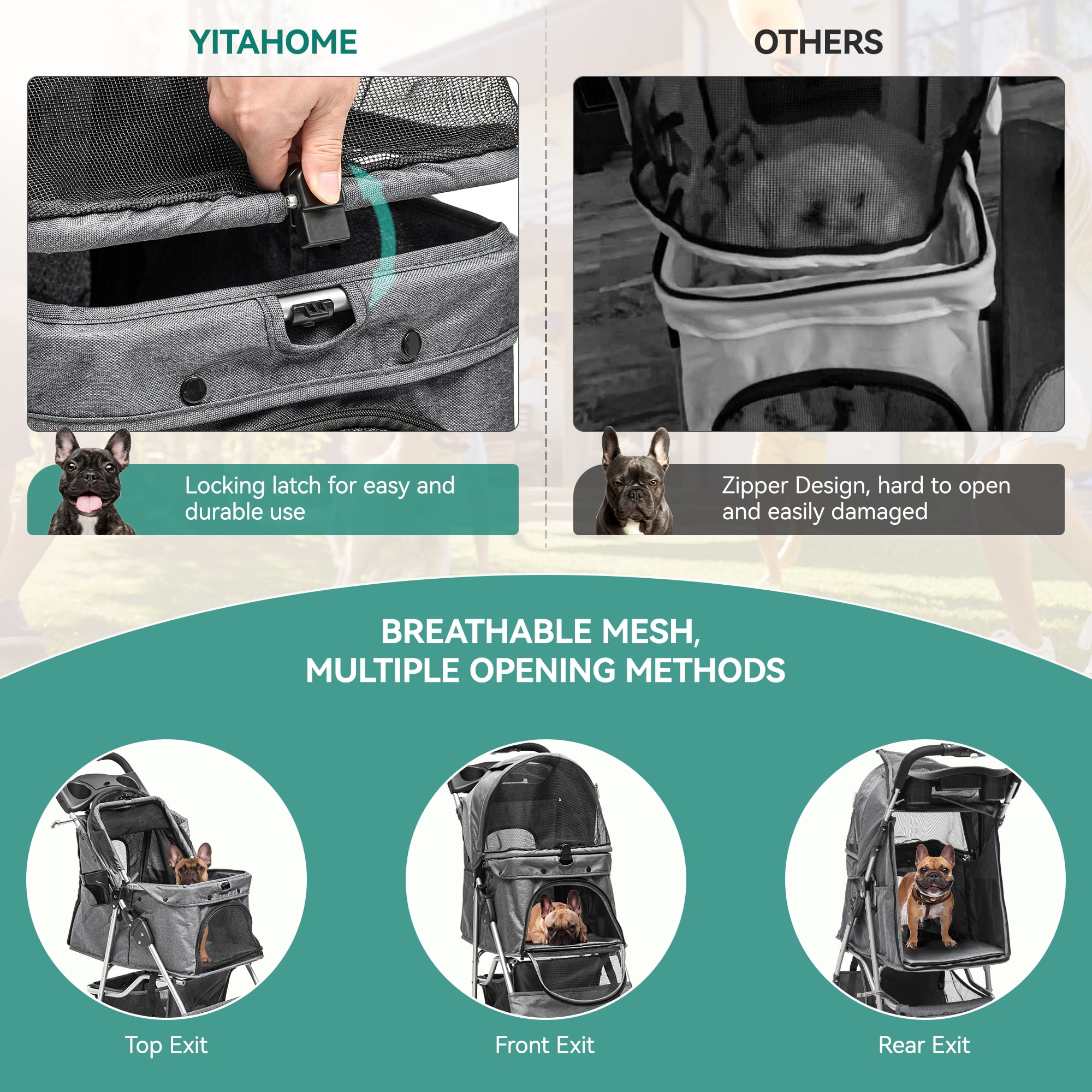 YITAHOME

Locking latch for easy and durable use

OTHERS

Zipper Design, hard to open and easily damaged

BREATHABLE MESH, MULTIPLE OPENING METHODS

Top Exit

Front Exit

Rear Exit