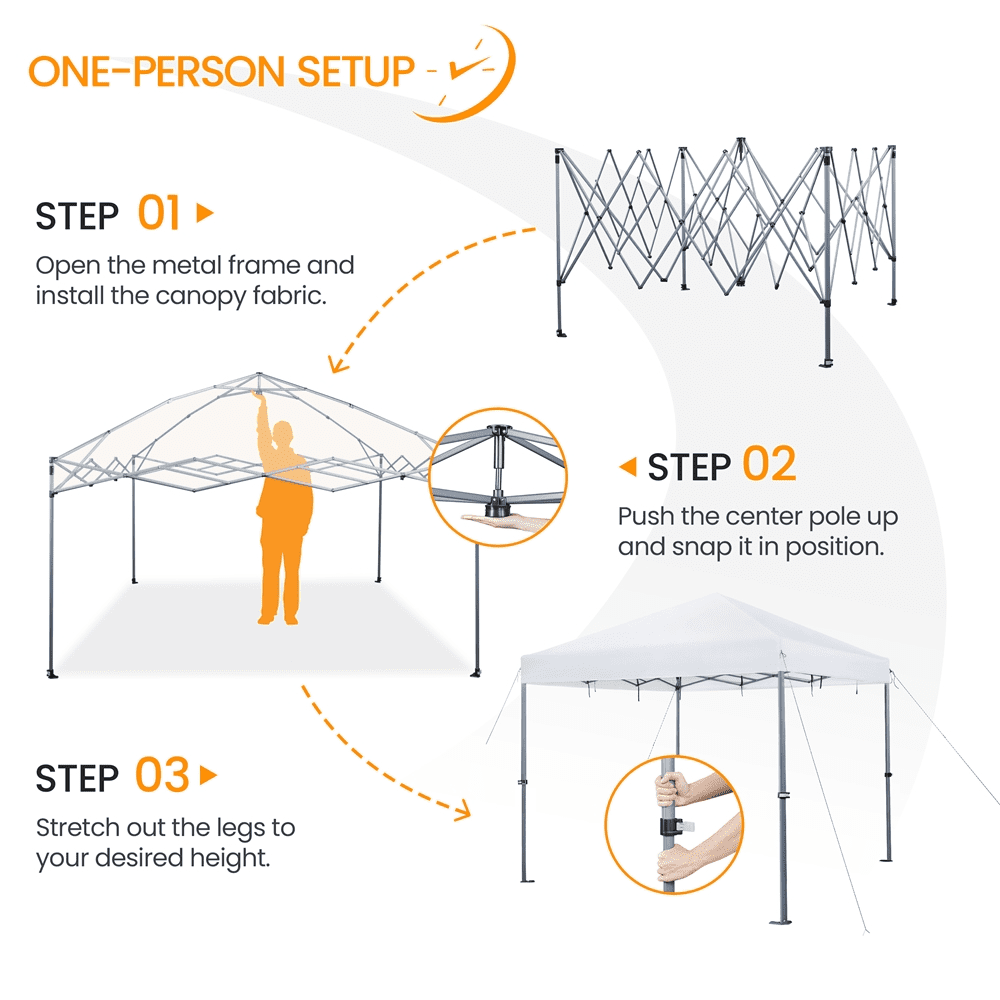 ONE-PERSON SETUP

STEP 01

Open the metal frame and install the canopy fabric.

STEP 02

Push the center pole up and snap it in position.

STEP 03

Stretch out the legs to your desired height.