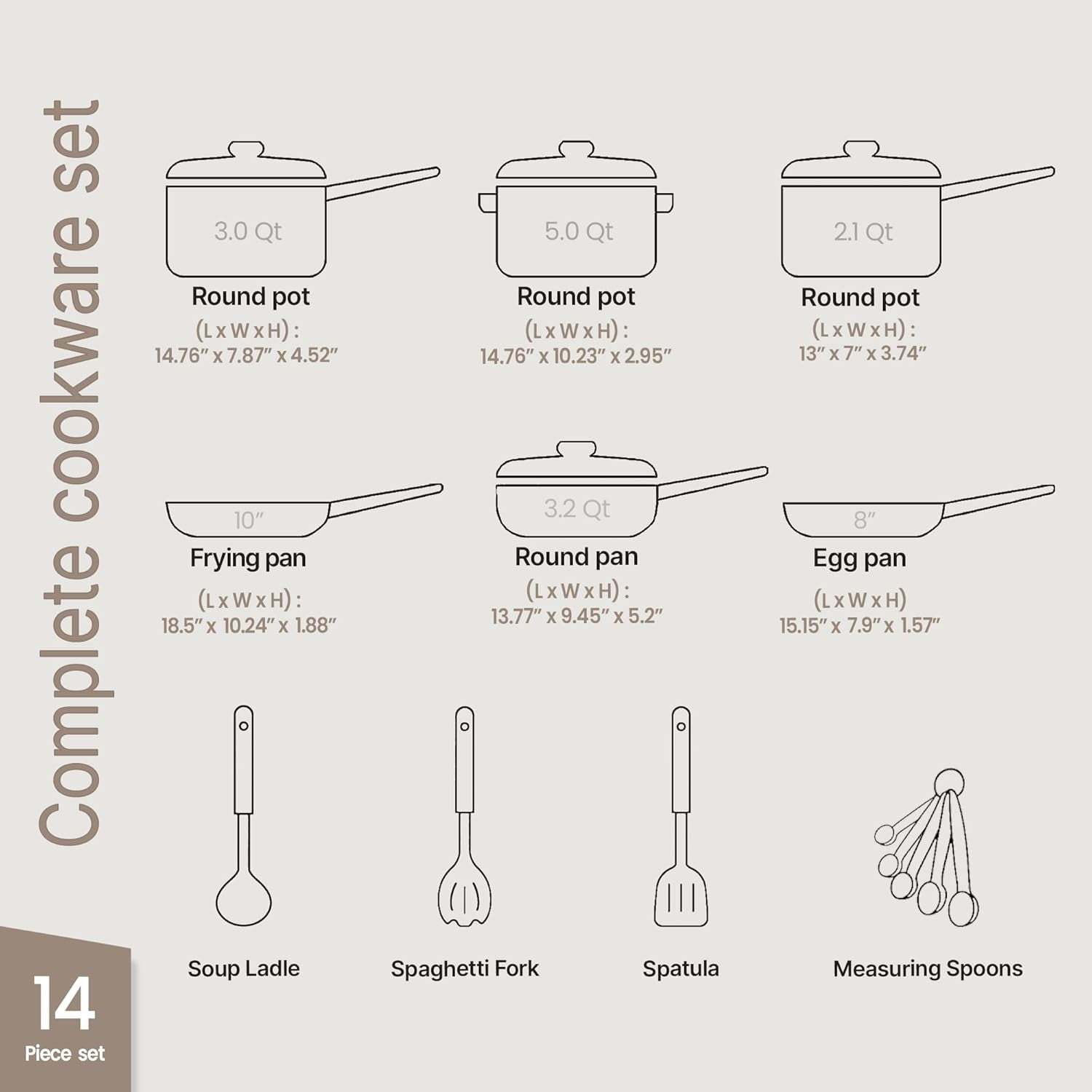 Complete cookware set

3.0 Qt
Round pot
(L x W x H) :
14.76″ x 7.87″ x 4.52″

5.0 Qt
Round pot
(L x W x H) :
14.76″ x 10.23″ x 2.95″

2.1 Qt
Round pot
(L x W x H) :
13″ x 7″ x 3.74″

10″
Frying pan
(L x W x H) :
18.5″ x 10.24″ x 1.88″

3.2 Qt
Round pan
(L x W x H) :
13.77″ x 9.45″ x 5.2″

8″
Egg pan
(L x W x H)
15.15″ x 7.9″ x 1.57″

Soup Ladle

Spaghetti Fork

Spatula

Measuring Spoons

14
Piece set