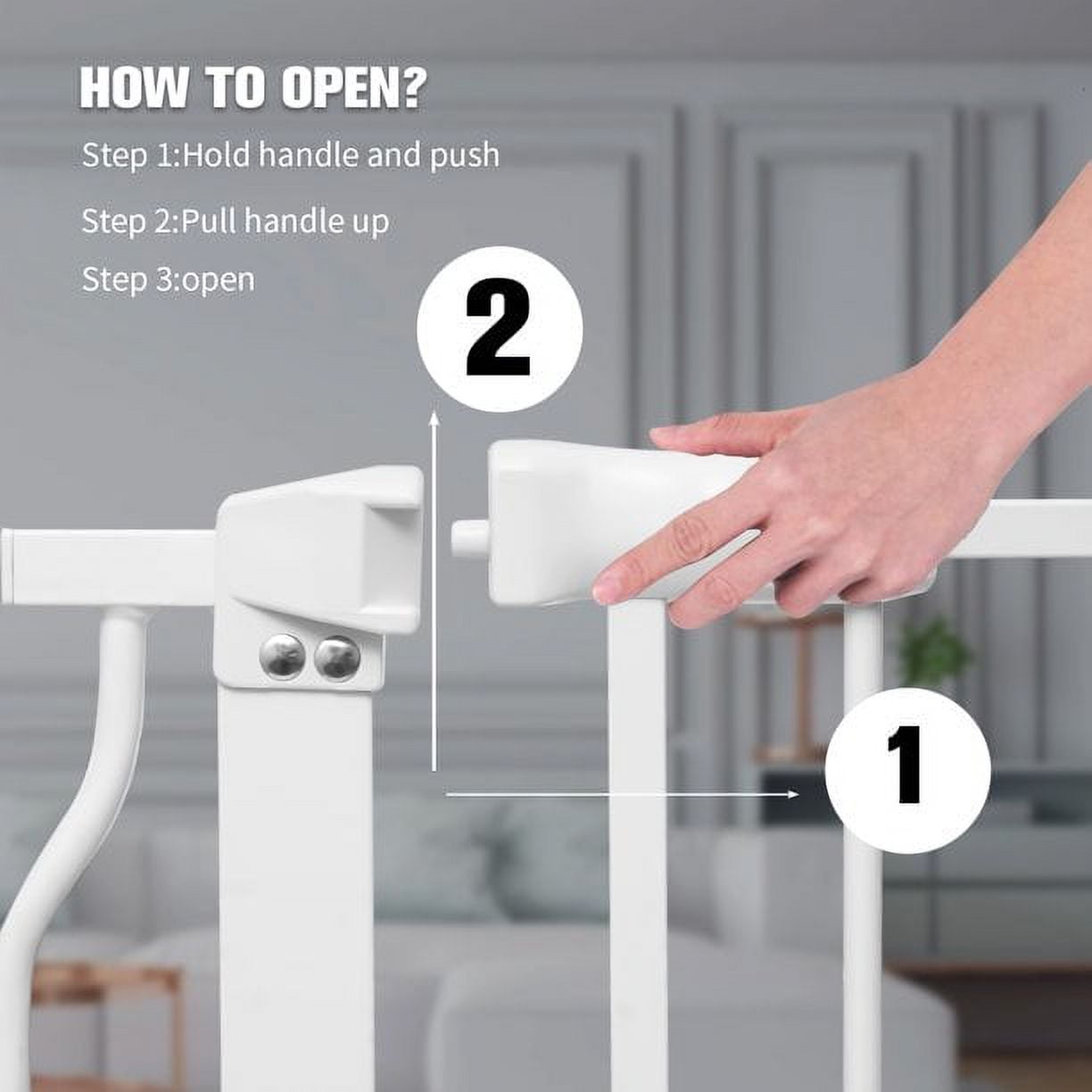 HOW TO OPEN?

Step 1:Hold handle and push

Step 2:Pull handle up

Step 3:open

2

1