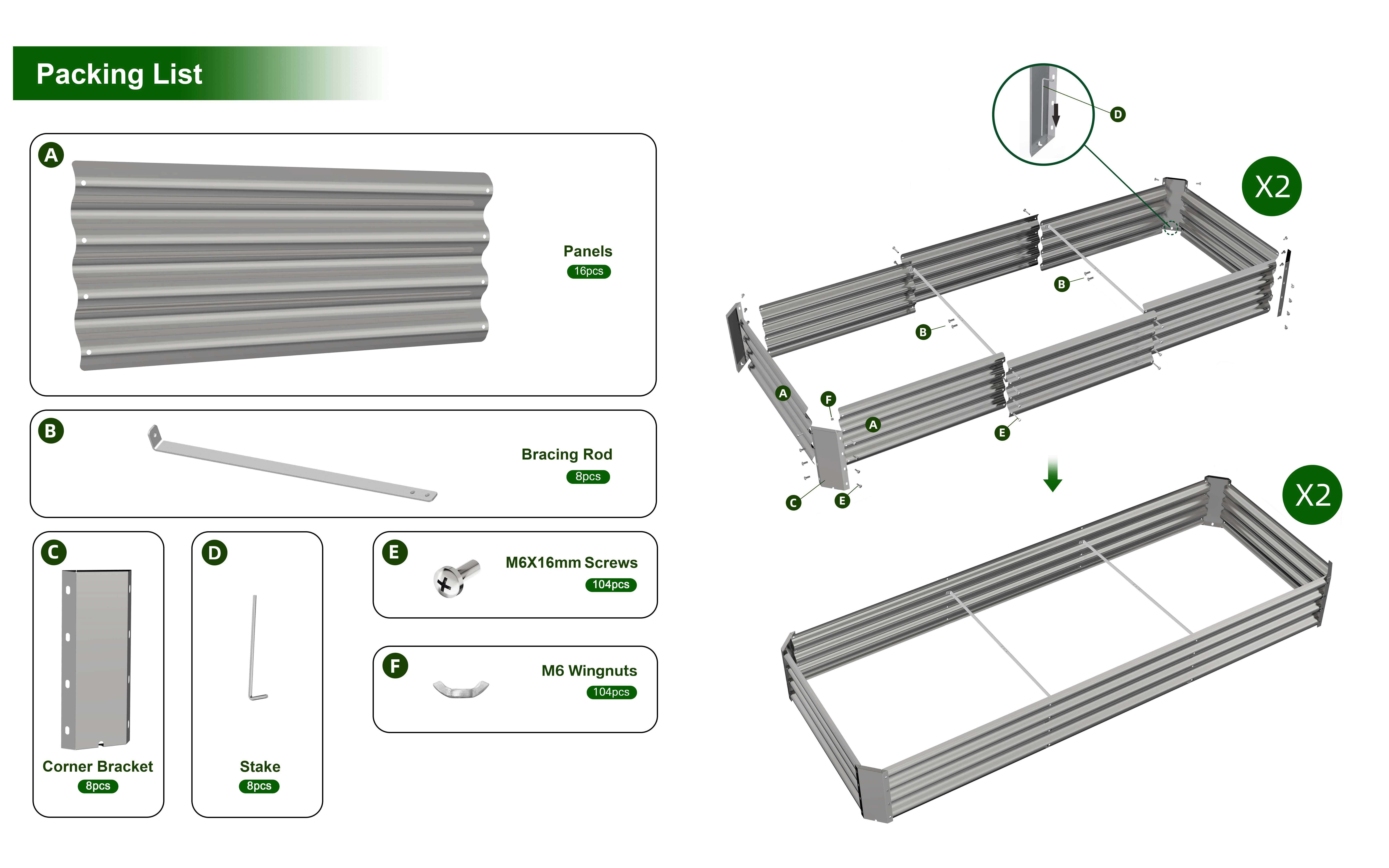 Packing List

A
Panels
16pcs

B
Bracing Rod
8pcs

C
Corner Bracket
8pcs

D
Stake
8pcs

E
M6X16mm Screws
104pcs

F
M6 Wingnuts
104pcs

D
X2
B
B
A
F
A
E
C
E
X2