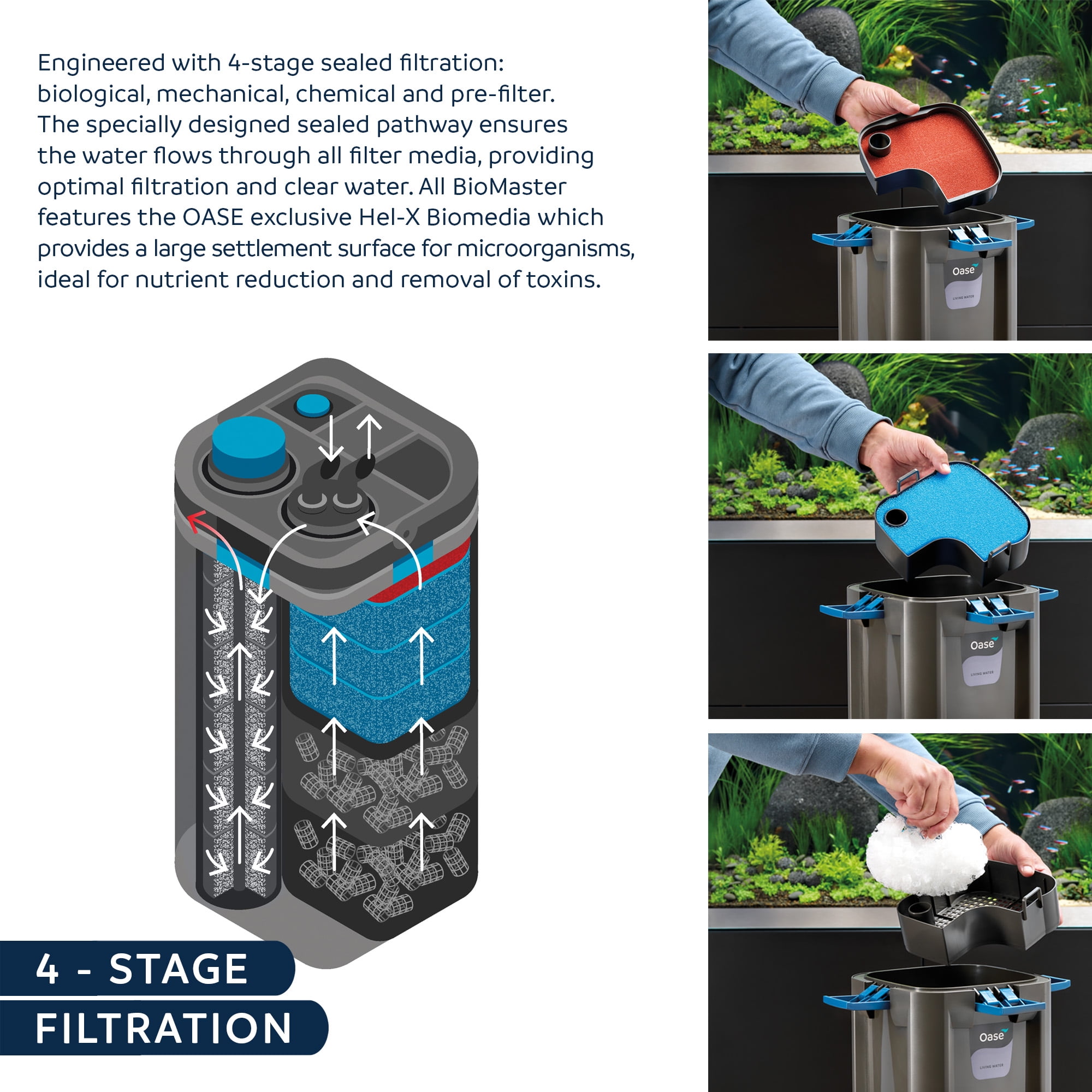 Engineered with 4-stage sealed filtration: biological, mechanical, chemical and pre-filter. The specially designed sealed pathway ensures the water flows through all filter media, providing optimal filtration and clear water. All BioMaster features the OASE exclusive Hel-X Biomedia which provides a large settlement surface for microorganisms, ideal for nutrient reduction and removal of toxins.

4 - STAGE
FILTRATION

Oase
LIVING WATER

Oase
LIVING WATER

Oase
LIVING WATER