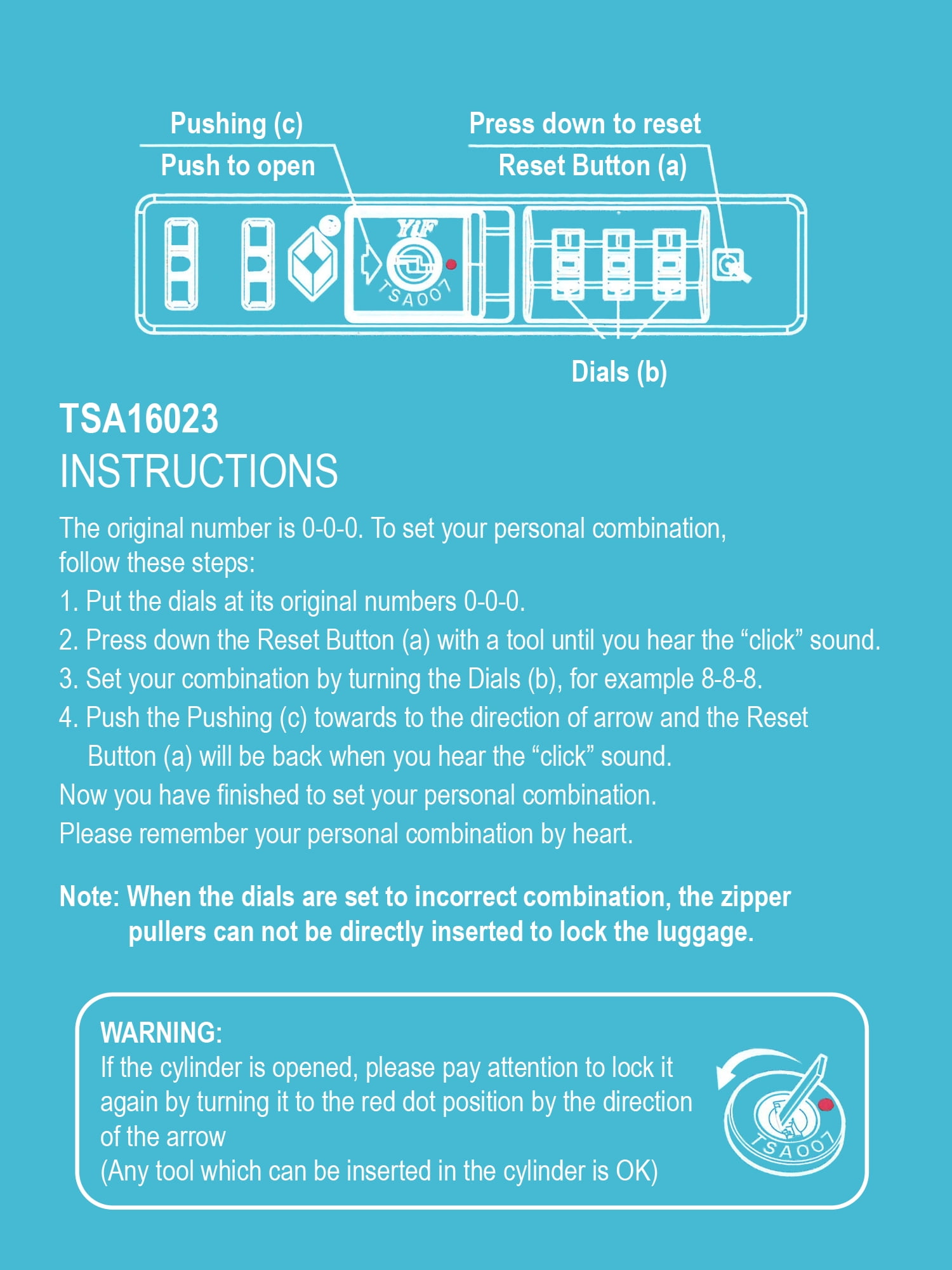 Pushing (c)
Push to open

Press down to reset
Reset Button (a)

YIF
TSA007

Dials (b)

TSA16023
INSTRUCTIONS

The original number is 0-0-0. To set your personal combination, follow these steps:
1. Put the dials at its original numbers 0-0-0.
2. Press down the Reset Button (a) with a tool until you hear the “click” sound.
3. Set your combination by turning the Dials (b), for example 8-8-8.
4. Push the Pushing (c) towards to the direction of arrow and the Reset Button (a) will be back when you hear the “click” sound.
Now you have finished to set your personal combination.
Please remember your personal combination by heart.

Note: When the dials are set to incorrect combination, the zipper pullers can not be directly inserted to lock the luggage.

WARNING:
If the cylinder is opened, please pay attention to lock it again by turning it to the red dot position by the direction of the arrow
(Any tool which can be inserted in the cylinder is OK)

TSA007