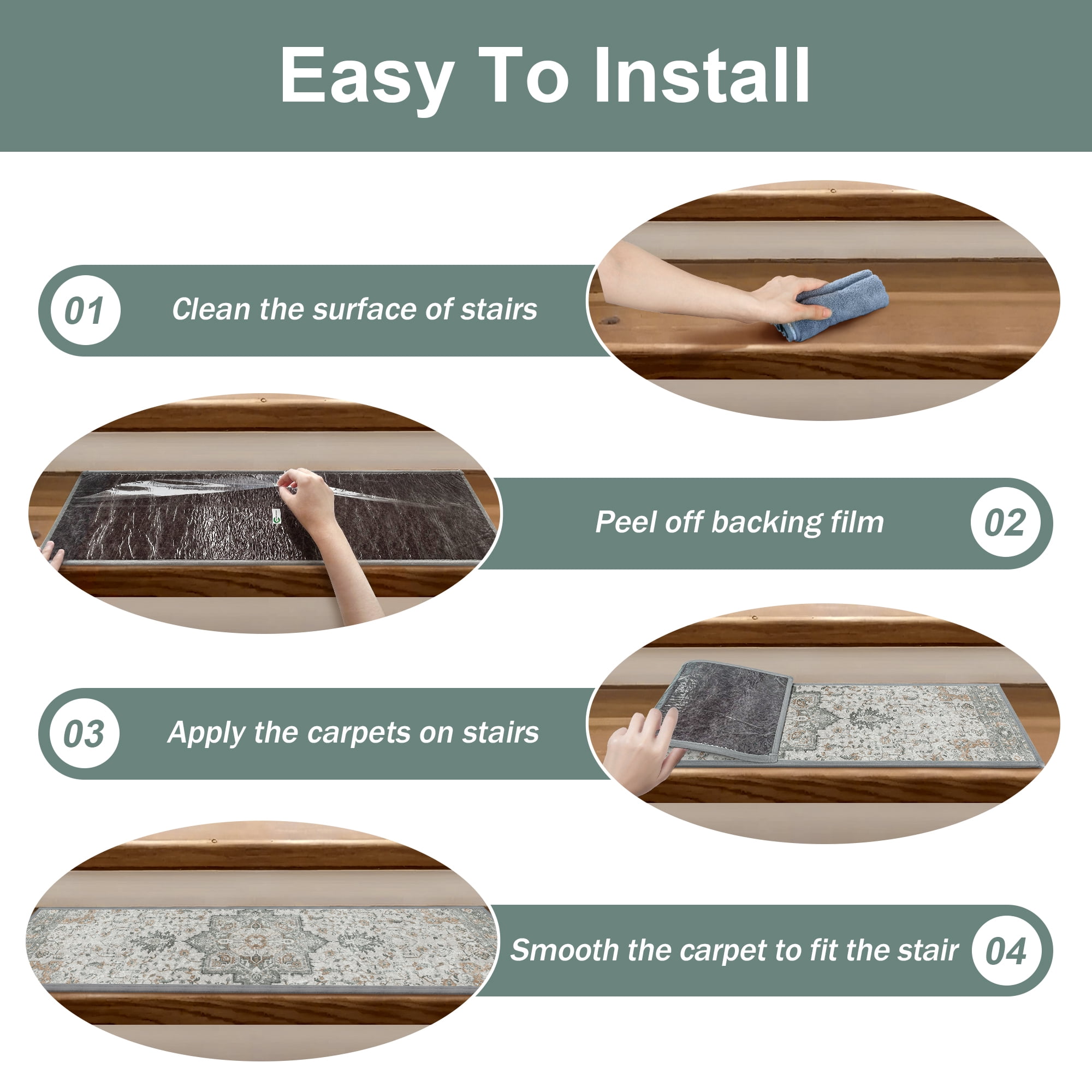 Easy To Install

01 Clean the surface of stairs

Peel off backing film 02

03 Apply the carpets on stairs

Smooth the carpet to fit the stair 04