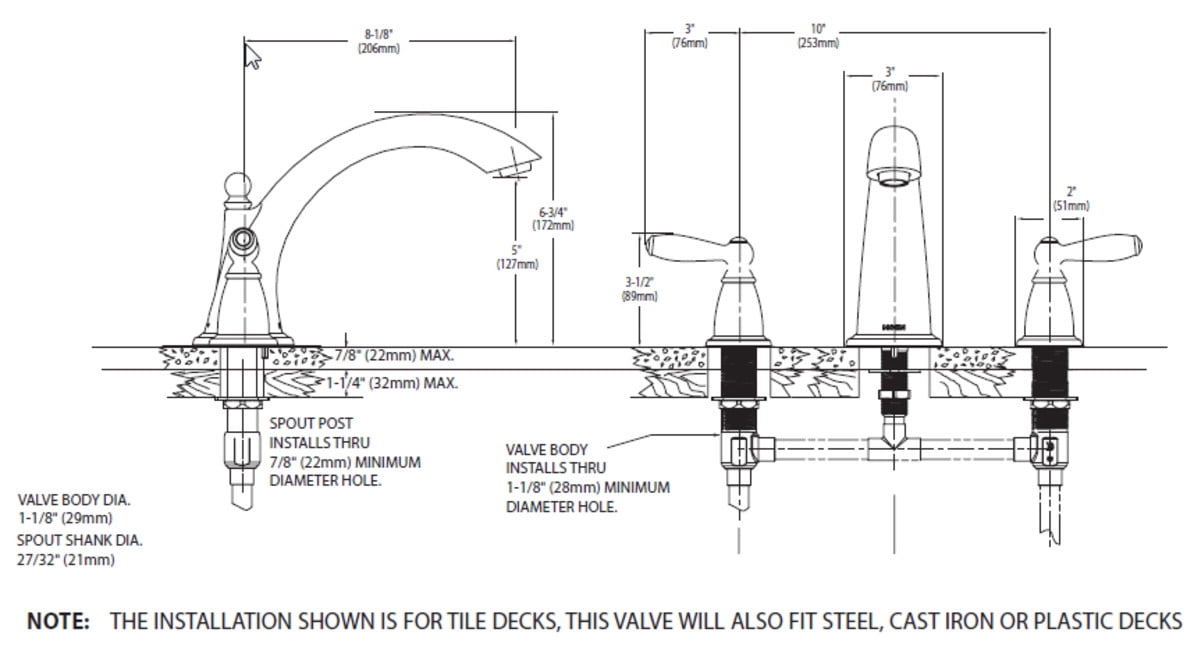 8-1/8"
(206mm)

6-3/4"
(172mm)

5"
(127mm)

7/8" (22mm) MAX.

1-1/4" (32mm) MAX.

SPOUT POST
INSTALLS THRU
7/8" (22mm) MINIMUM
DIAMETER HOLE.

VALVE BODY DIA.
1-1/8" (29mm)
SPOUT SHANK DIA.
27/32" (21mm)

3"
(76mm)

10"
(253mm)

3"
(76mm)

2"
(51mm)

3-1/2"
(89mm)

VALVE BODY
INSTALLS THRU
1-1/8" (28mm) MINIMUM
DIAMETER HOLE.

NOTE: THE INSTALLATION SHOWN IS FOR TILE DECKS, THIS VALVE WILL ALSO FIT STEEL, CAST IRON OR PLASTIC DECKS