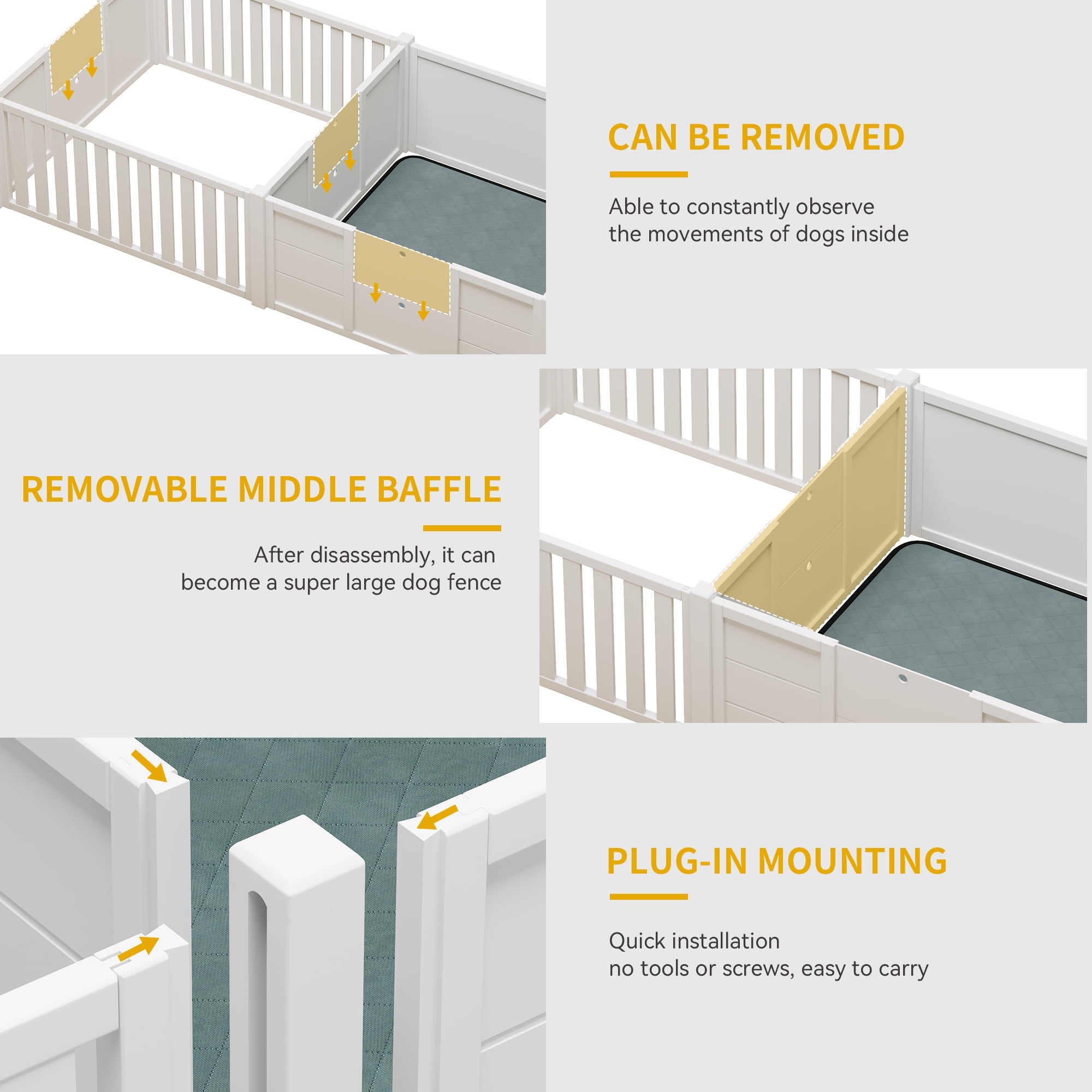 CAN BE REMOVED

Able to constantly observe the movements of dogs inside

REMOVABLE MIDDLE BAFFLE

After disassembly, it can become a super large dog fence

PLUG-IN MOUNTING

Quick installation
no tools or screws, easy to carry