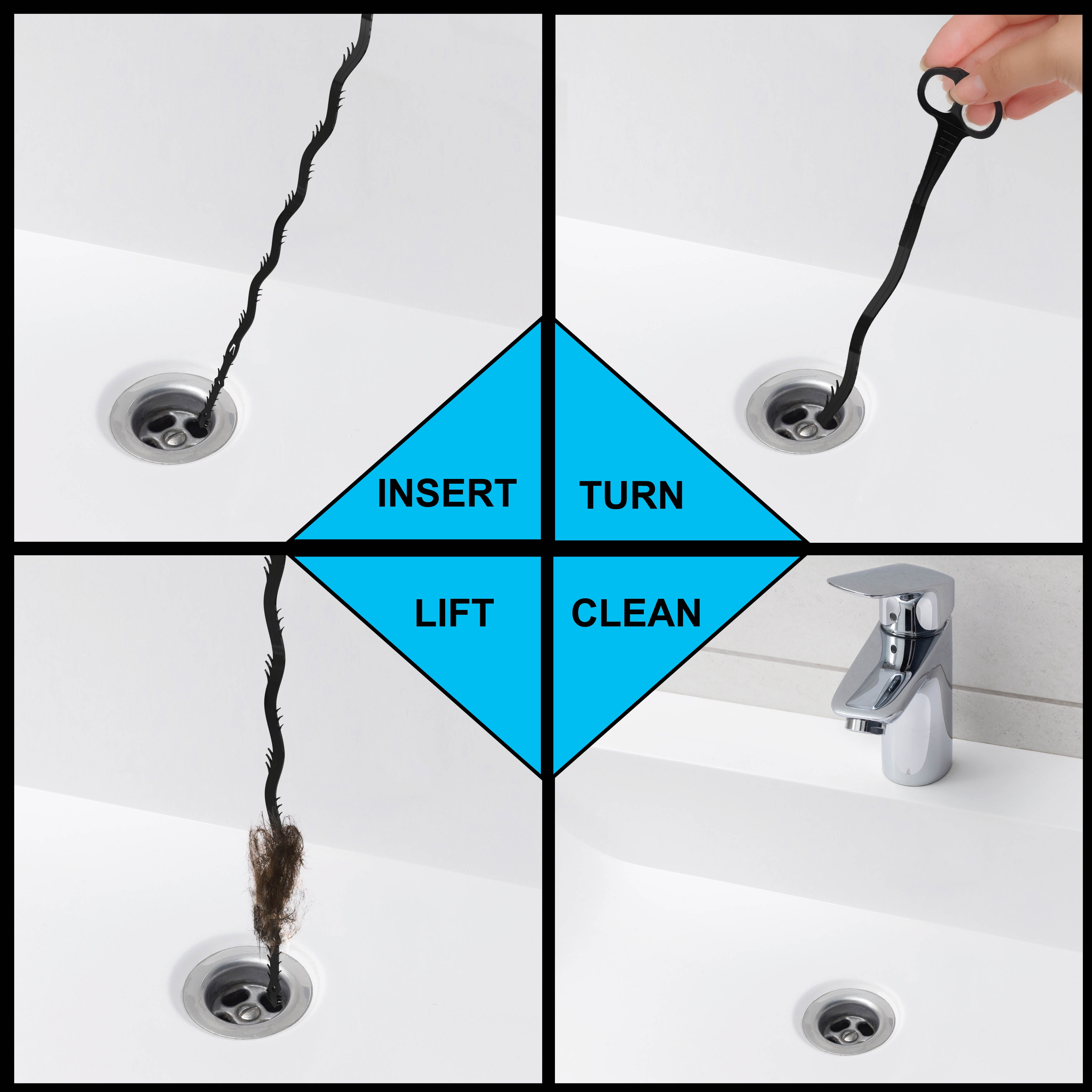 INSERT

TURN

LIFT

CLEAN