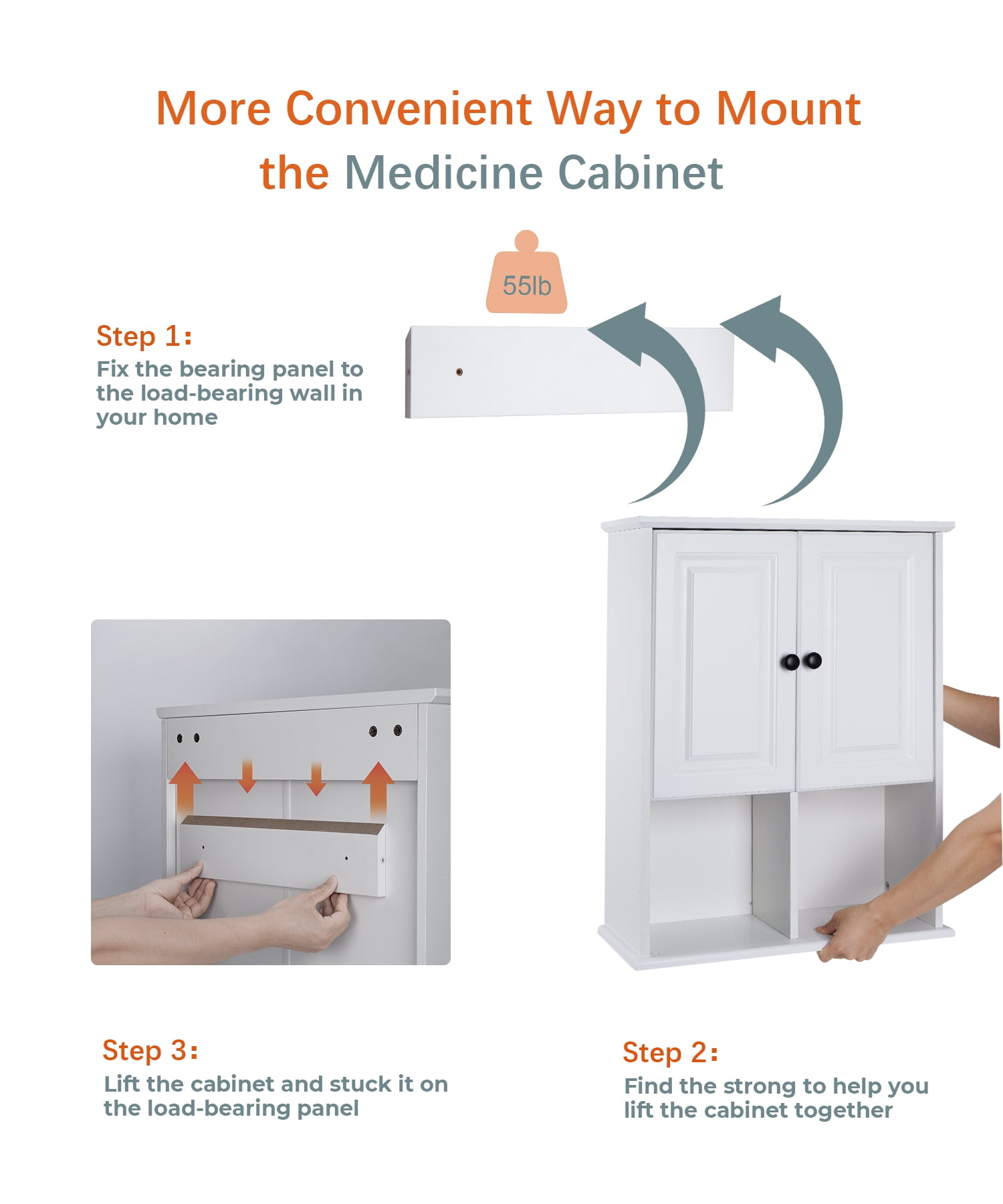 More Convenient Way to Mount the Medicine Cabinet

55lb

Step 1:
Fix the bearing panel to the load-bearing wall in your home

Step 3:
Lift the cabinet and stuck it on the load-bearing panel

Step 2:
Find the strong to help you lift the cabinet together