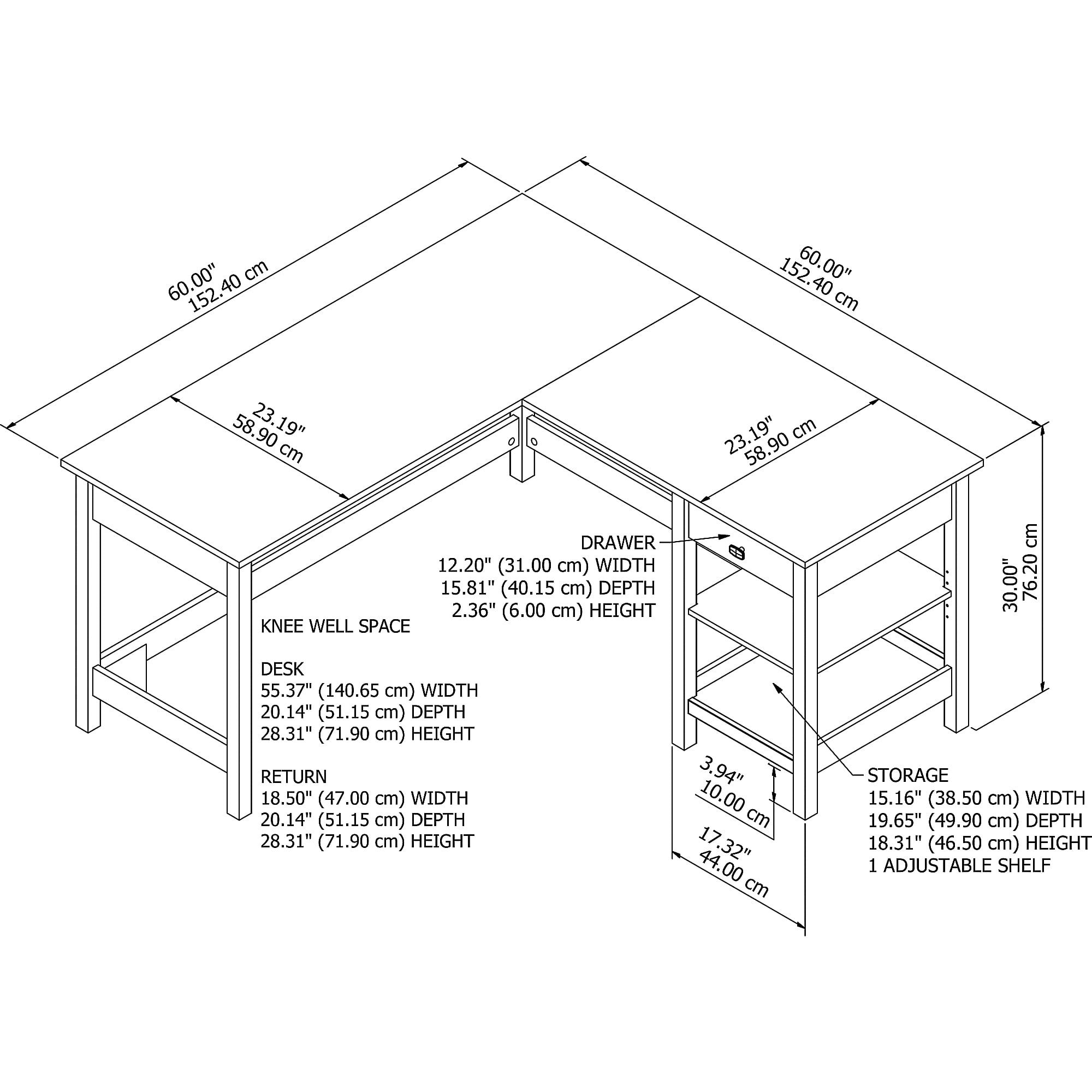 60.00"
152.40 cm

60.00"
152.40 cm

23.19"
58.90 cm

23.19"
58.90 cm

30.00"
76.20 cm

DRAWER
12.20" (31.00 cm) WIDTH
15.81" (40.15 cm) DEPTH
2.36" (6.00 cm) HEIGHT

KNEE WELL SPACE

DESK
55.37" (140.65 cm) WIDTH
20.14" (51.15 cm) DEPTH
28.31" (71.90 cm) HEIGHT

RETURN
18.50" (47.00 cm) WIDTH
20.14" (51.15 cm) DEPTH
28.31" (71.90 cm) HEIGHT

3.94"
10.00 cm

17.32"
44.00 cm

STORAGE
15.16" (38.50 cm) WIDTH
19.65" (49.90 cm) DEPTH
18.31" (46.50 cm) HEIGHT
1 ADJUSTABLE SHELF