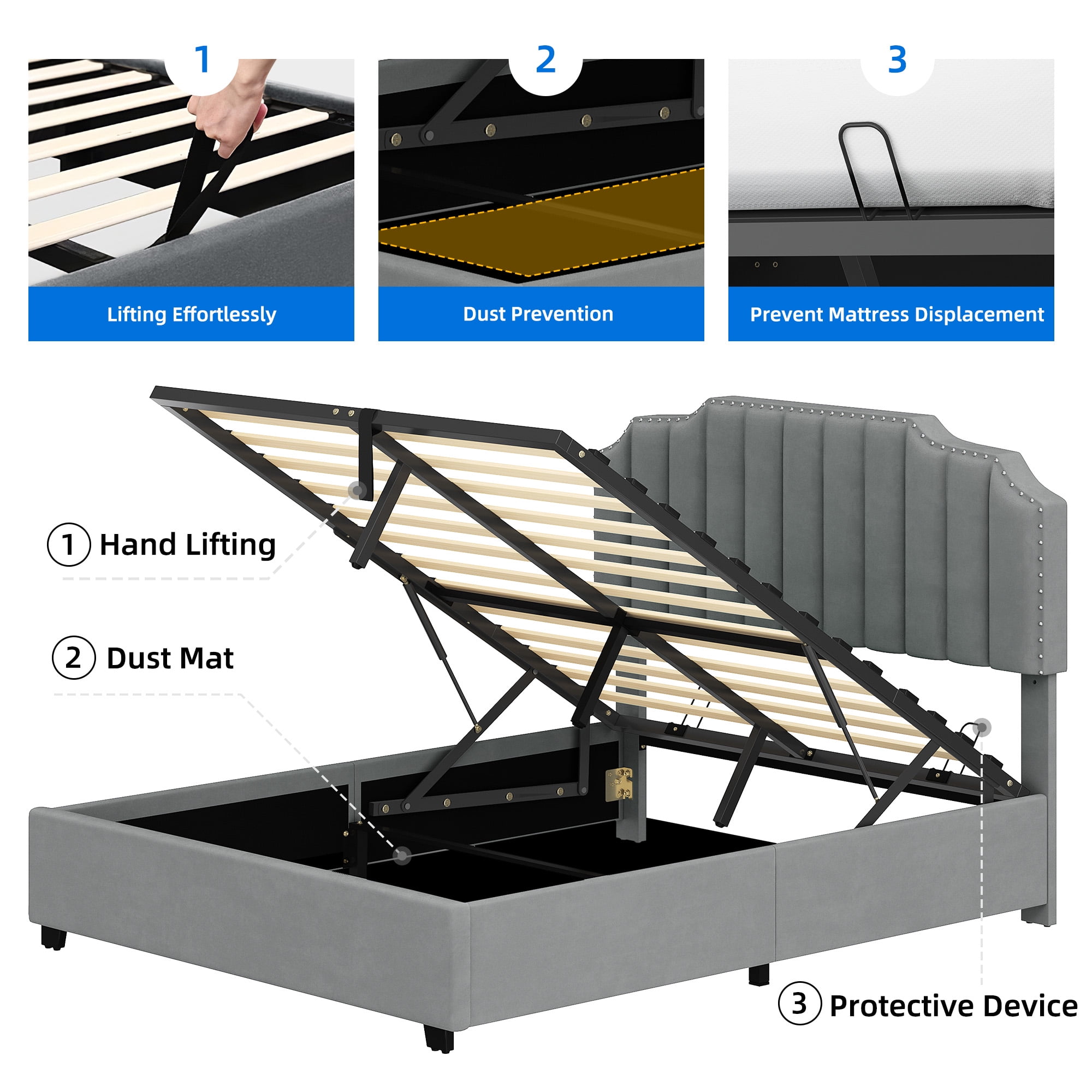 1
Lifting Effortlessly

2
Dust Prevention

3
Prevent Mattress Displacement

1 Hand Lifting

2 Dust Mat

3 Protective Device