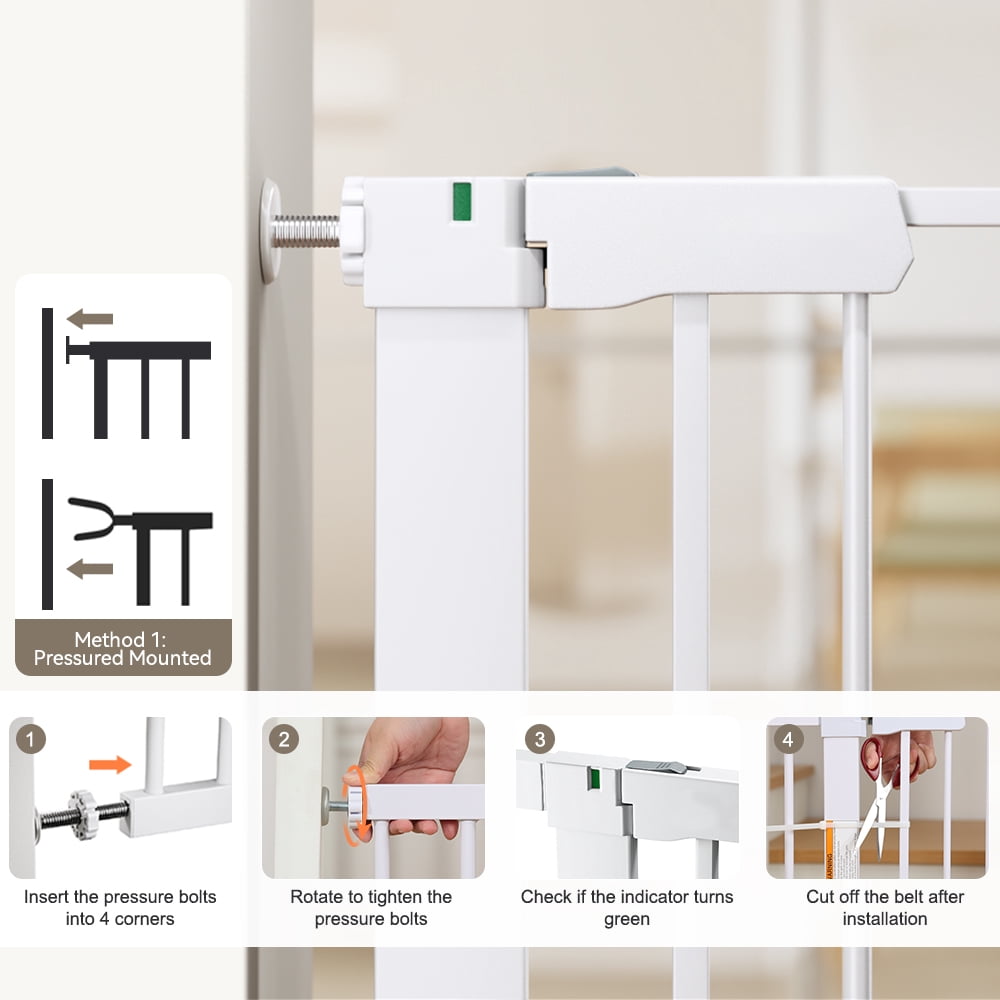 Method 1:
Pressured Mounted

1
Insert the pressure bolts into 4 corners

2
Rotate to tighten the pressure bolts

3
Check if the indicator turns green

4
WARNING
Cut off the belt after installation