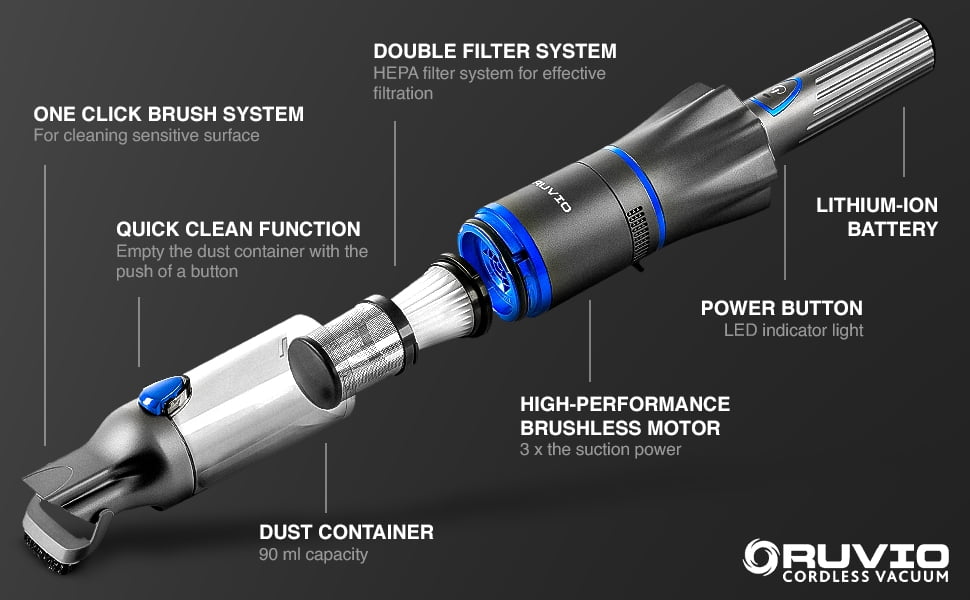 DOUBLE FILTER SYSTEM
HEPA filter system for effective filtration

ONE CLICK BRUSH SYSTEM
For cleaning sensitive surface

QUICK CLEAN FUNCTION
Empty the dust container with the push of a button

RUVIO

LITHIUM-ION BATTERY

POWER BUTTON
LED indicator light

HIGH-PERFORMANCE BRUSHLESS MOTOR
3 x the suction power

DUST CONTAINER
90 ml capacity

RUVIO
CORDLESS VACUUM