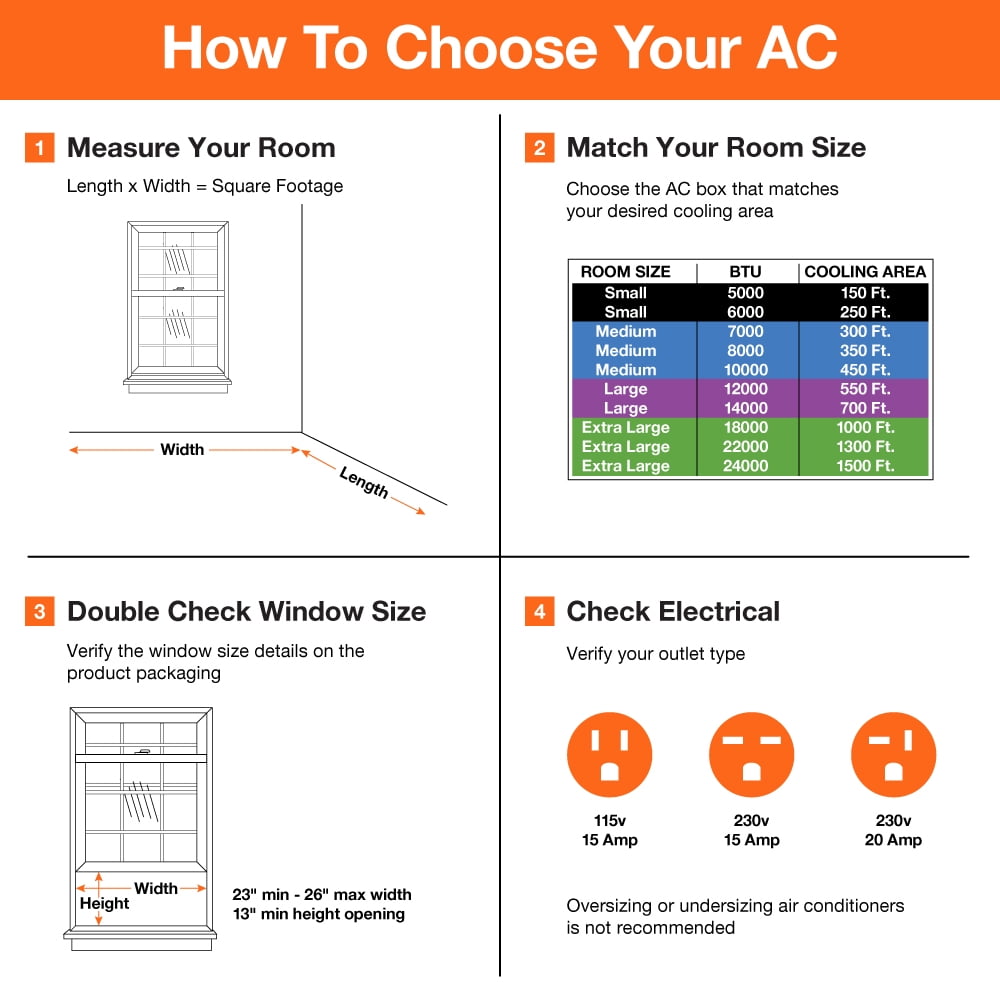 How To Choose Your AC

1 Measure Your Room

Length x Width = Square Footage

Width

Length

2 Match Your Room Size

Choose the AC box that matches your desired cooling area

| ROOM SIZE | BTU | COOLING AREA |
|---|---|---|
| Small | 5000 | 150 Ft. |
| Small | 6000 | 250 Ft. |
| Medium | 7000 | 300 Ft. |
| Medium | 8000 | 350 Ft. |
| Medium | 10000 | 450 Ft. |
| Large | 12000 | 550 Ft. |
| Large | 14000 | 700 Ft. |
| Extra Large | 18000 | 1000 Ft. |
| Extra Large | 22000 | 1300 Ft. |
| Extra Large | 24000 | 1500 Ft. |

3 Double Check Window Size

Verify the window size details on the product packaging

Width

Height

23" min - 26" max width
13" min height opening

4 Check Electrical

Verify your outlet type

115v
15 Amp

230v
15 Amp

230v
20 Amp

Oversizing or undersizing air conditioners is not recommended