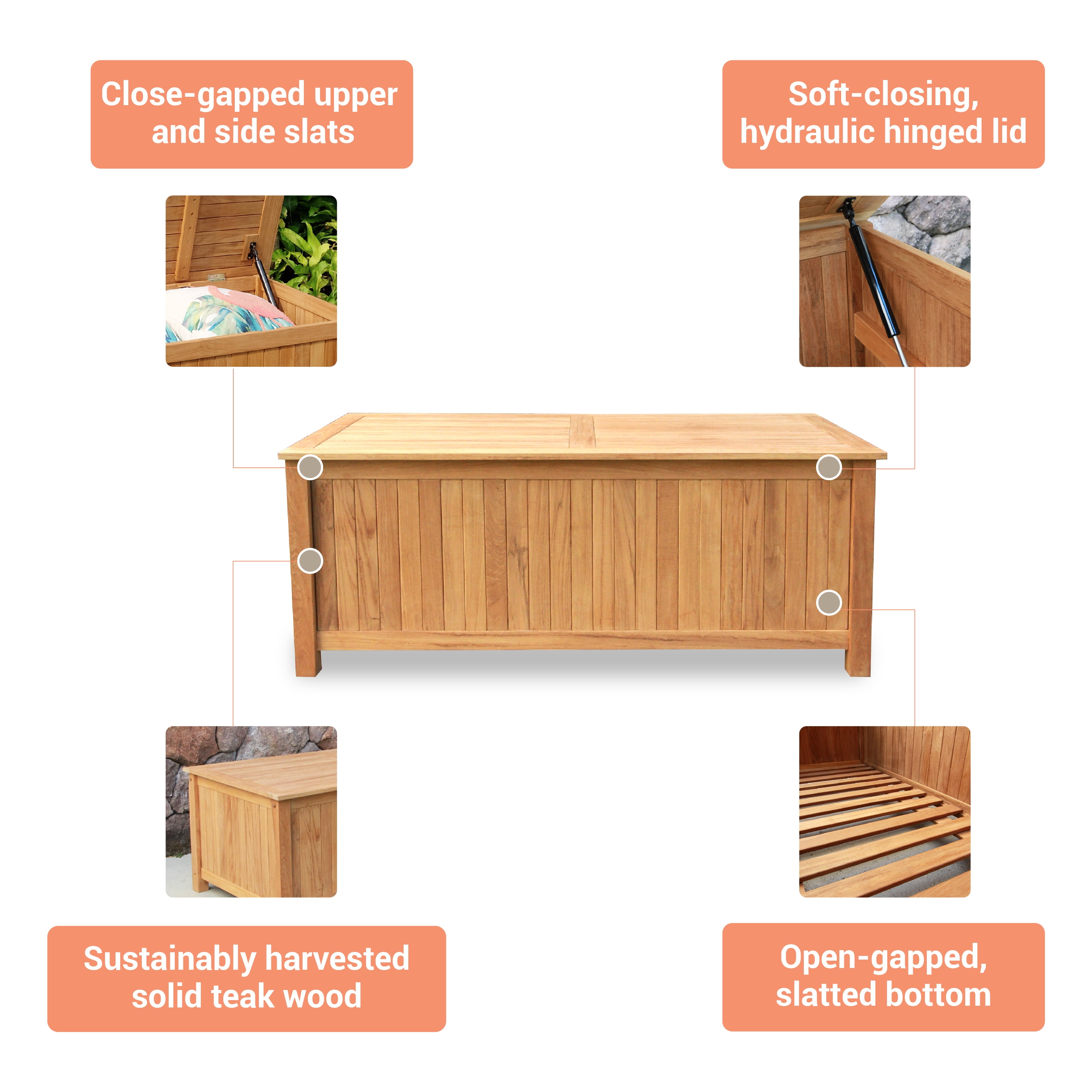 Close-gapped upper and side slats

Soft-closing, hydraulic hinged lid

Sustainably harvested solid teak wood

Open-gapped, slatted bottom