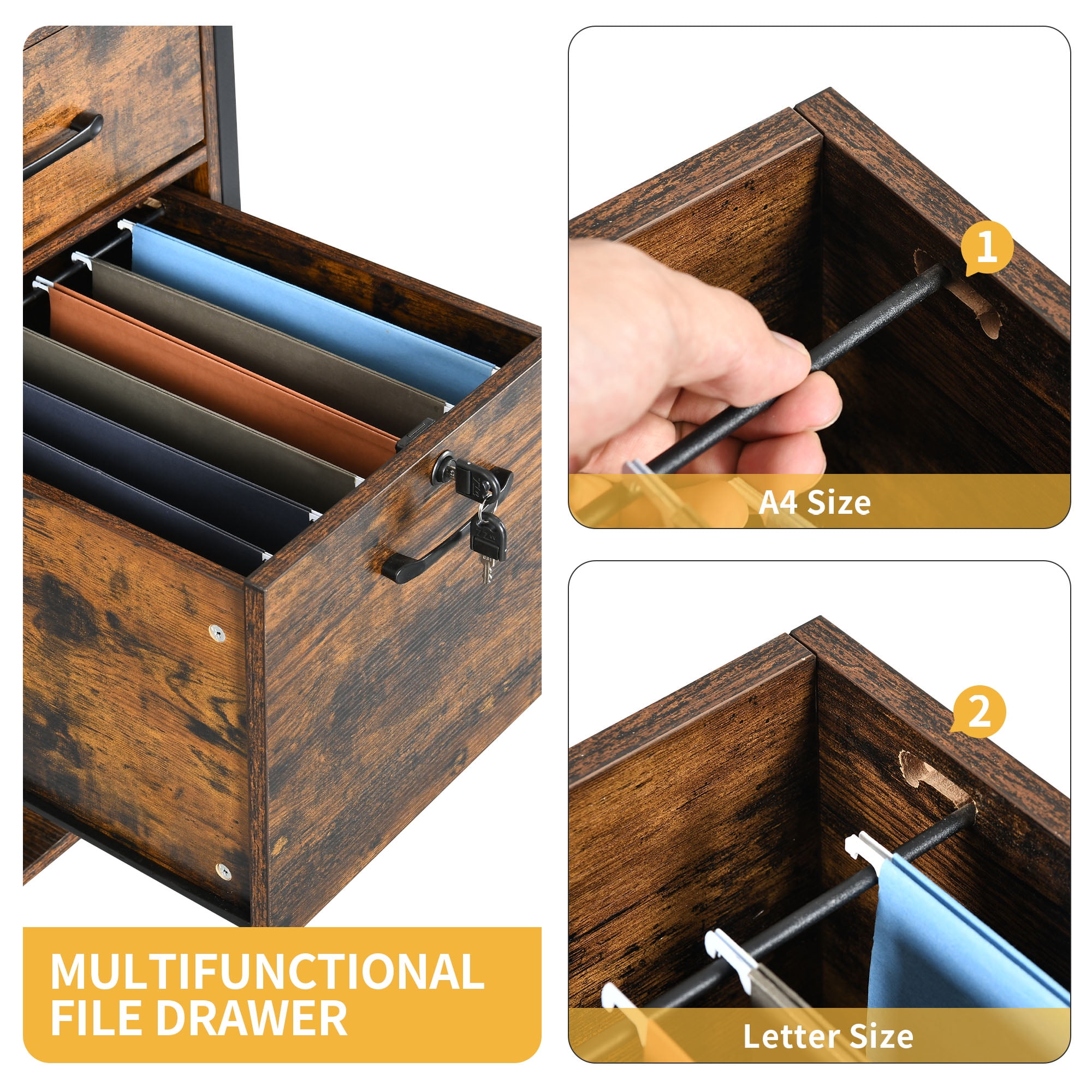 MULTIFUNCTIONAL FILE DRAWER

1

A4 Size

2

Letter Size