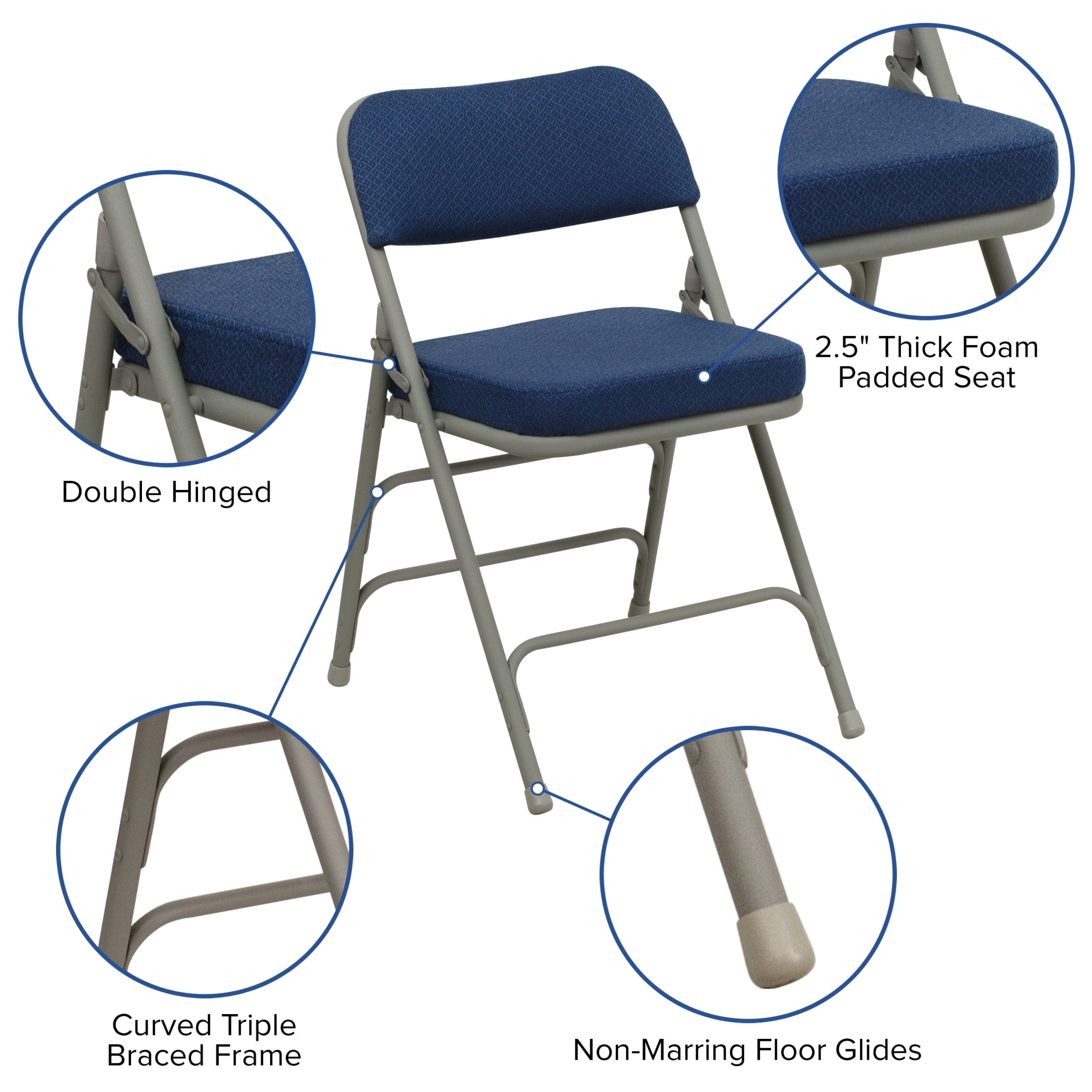 2.5" Thick Foam Padded Seat

Double Hinged

Curved Triple Braced Frame

Non-Marring Floor Glides