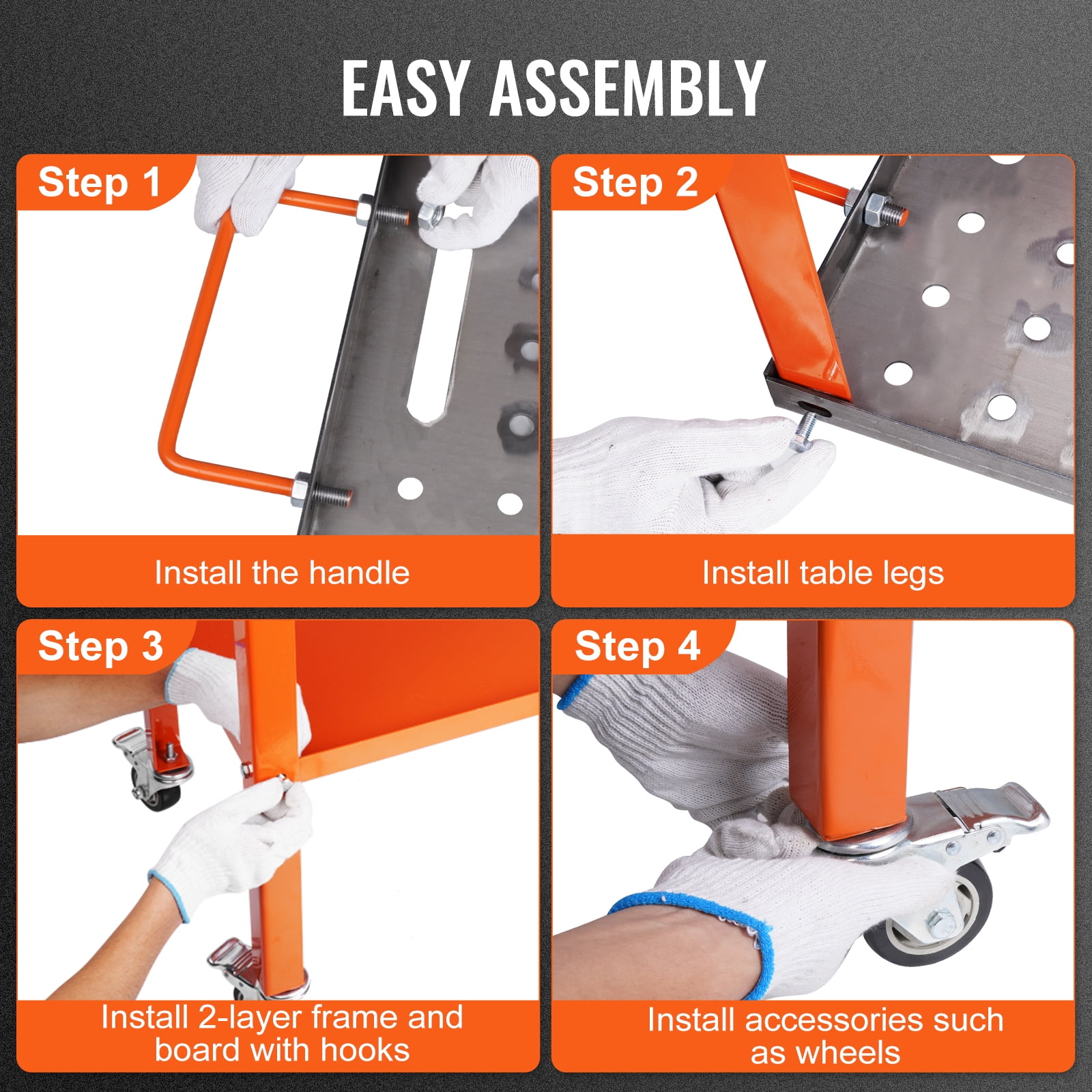 EASY ASSEMBLY

Step 1

Install the handle

Step 2

Install table legs

Step 3

Install 2-layer frame and board with hooks

Step 4

Install accessories such as wheels